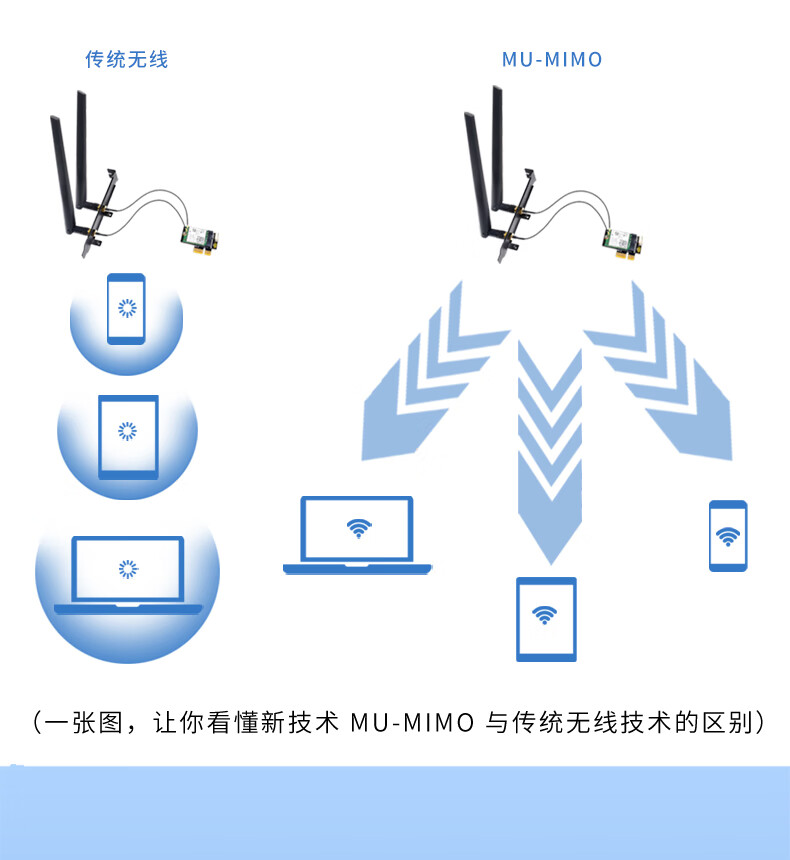 传统无线

MU-MIMO

（一张图，让你看懂新技术 MU-MIMO 与传统无线技术的区别）