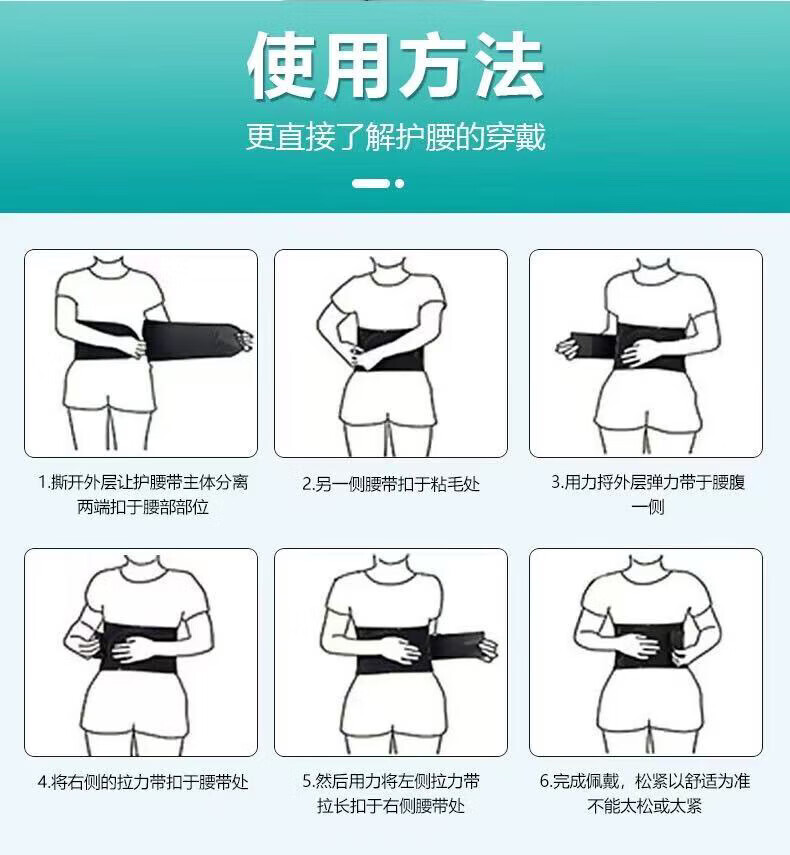 使用方法

更直接了解护腰的穿戴

1.撕开外层让护腰带主体分离两端扣于腰部部位

2.另一侧腰带扣于粘毛处

3.用力捋外层弹力带于腰腹一侧

4.将右侧的拉力带扣于腰带处

5.然后用力将左侧拉力带拉长扣于右侧腰带处

6.完成佩戴，松紧以舒适为准不能太松或太紧