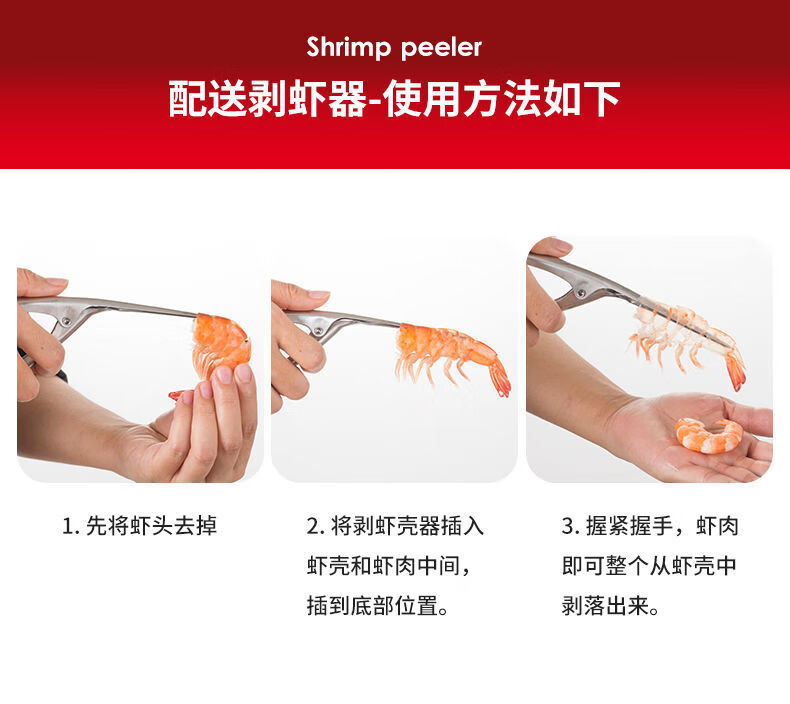 Shrimp peeler
配送剥虾器-使用方法如下

1. 先将虾头去掉

2. 将剥虾壳器插入虾壳和虾肉中间，插到底部位置。

3. 握紧握手，虾肉即可整个从虾壳中剥落出来。