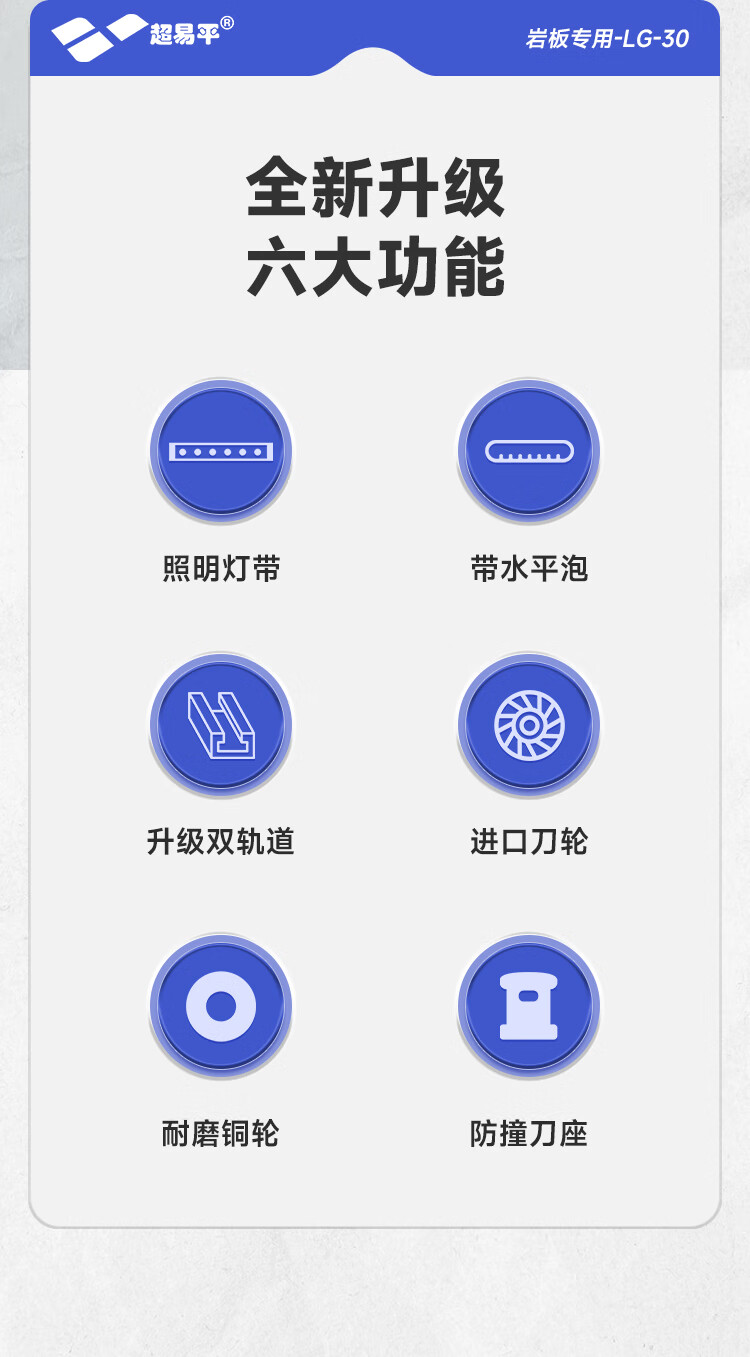 超易平®

岩板专用-LG-30

全新升级
六大功能

照明灯带

带水平泡

升级双轨道

进口刀轮

耐磨铜轮

防撞刀座