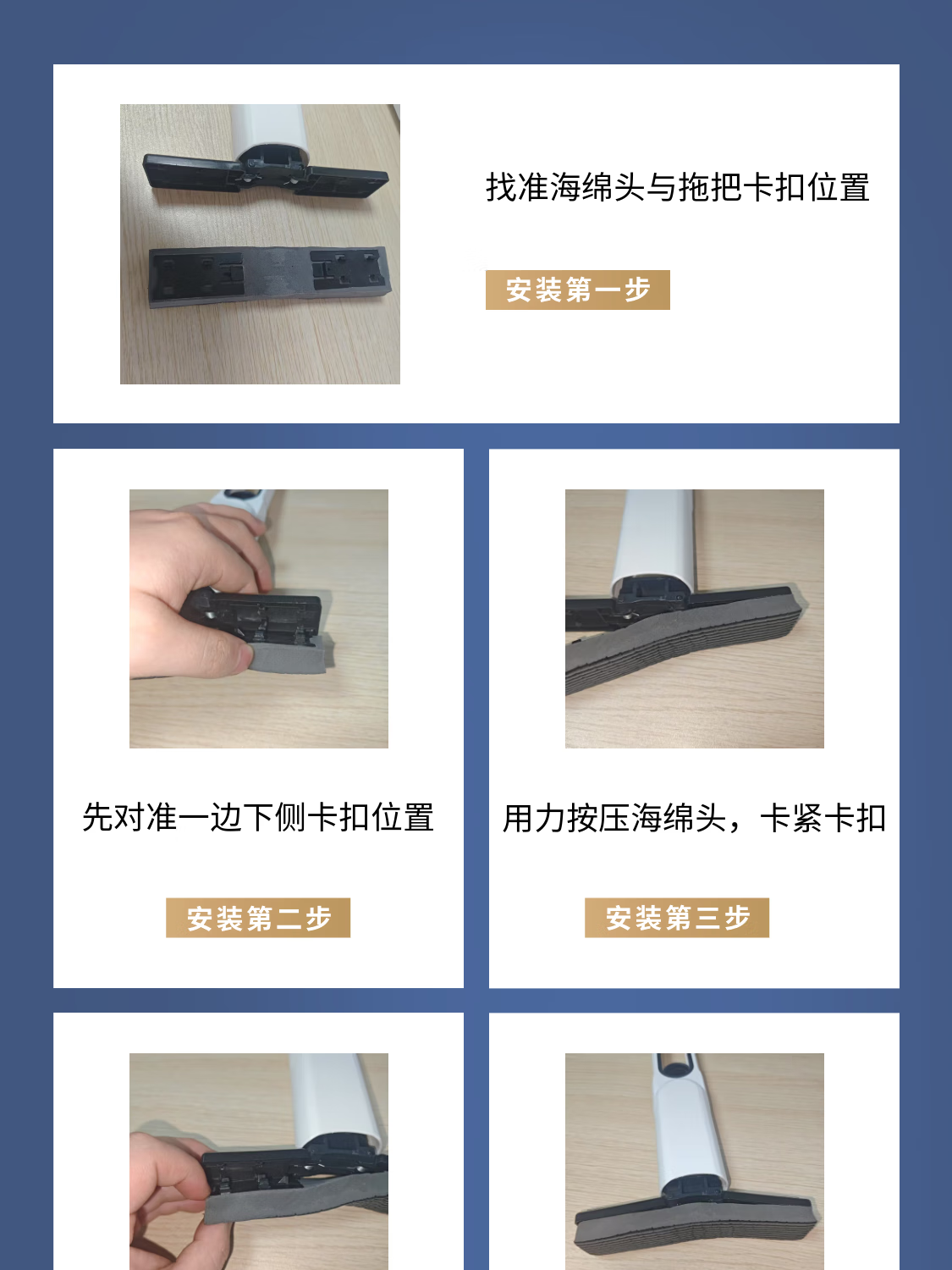 找准海绵头与拖把卡扣位置

安装第一步

先对准一边下侧卡扣位置

安装第二步

用力按压海绵头，卡紧卡扣

安装第三步