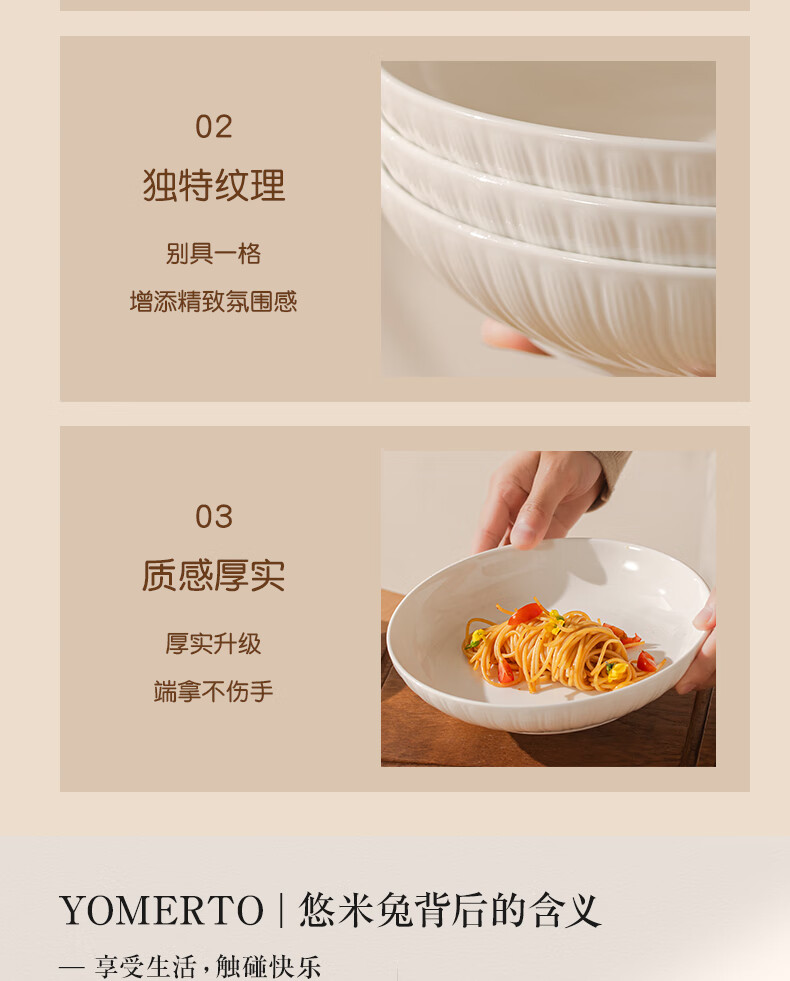 02
独特纹理
别具一格
增添精致氛围感

03
质感厚实
厚实升级
端拿不伤手

YOMERTO | 悠米兔背后的含义
— 享受生活，触碰快乐