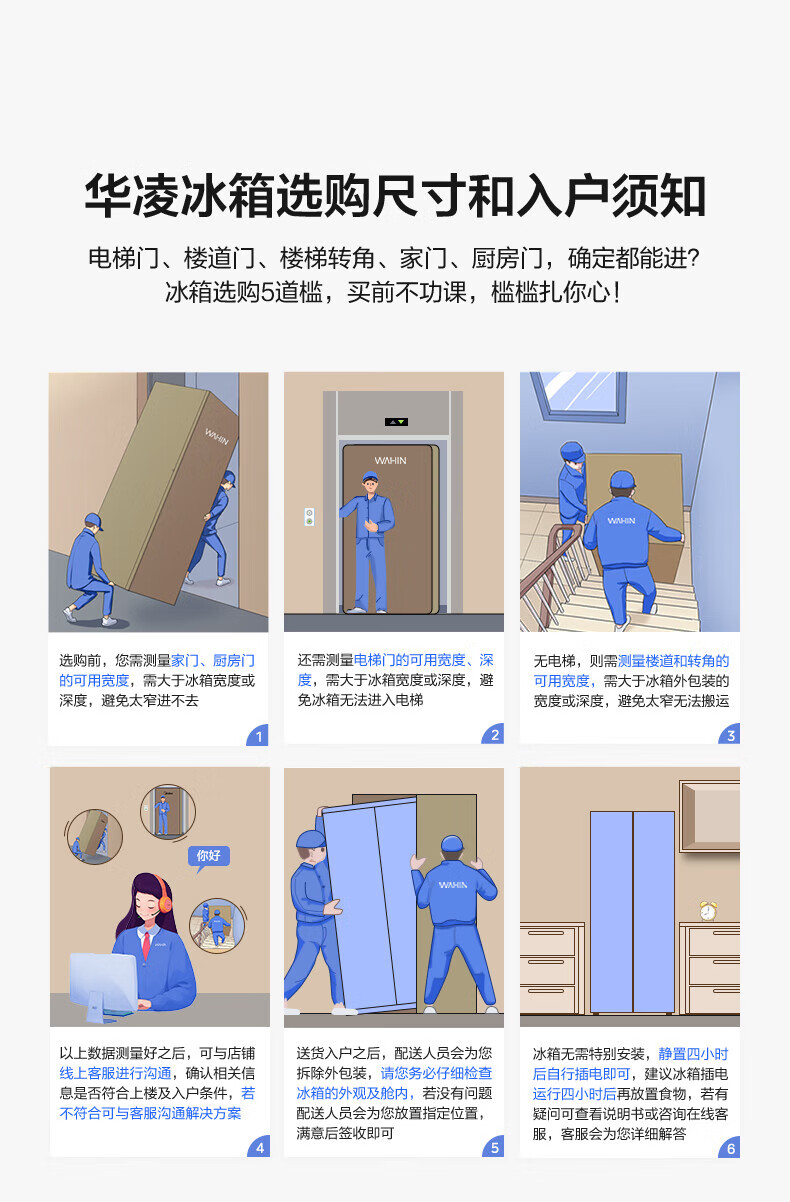 华凌冰箱选购尺寸和入户须知

电梯门、楼道门、楼梯转角、家门、厨房门，确定都能进？
冰箱选购5道槛，买前不功课，槛槛扎你心！

WAHIN

选购前，您需测量家门、厨房门的可用宽度，需大于冰箱宽度或深度，避免太窄进不去

1

WAHIN

还需测量电梯门的可用宽度、深度，需大于冰箱宽度或深度，避免冰箱无法进入电梯

2

WAHIN

无电梯，则需测量楼道和转角的可用宽度，需大于冰箱外包装的宽度或深度，避免太窄无法搬运

3

你好

以上数据测量好之后，可与店铺线上客服进行沟通，确认相关信息是否符合上楼及入户条件，若不符合可与客服沟通解决方案

4

WAHIN

送货入户之后，配送人员会为您拆除外包装，请您务必仔细检查冰箱的外观及舱内，若没有问题配送人员会为您放置指定位置，满意后签收即可

5

冰箱无需特别安装，静置四小时后自行插电即可，建议冰箱插电运行四小时后再放置食物，若有疑问可查看说明书或咨询在线客服，客服会为您详细解答

6