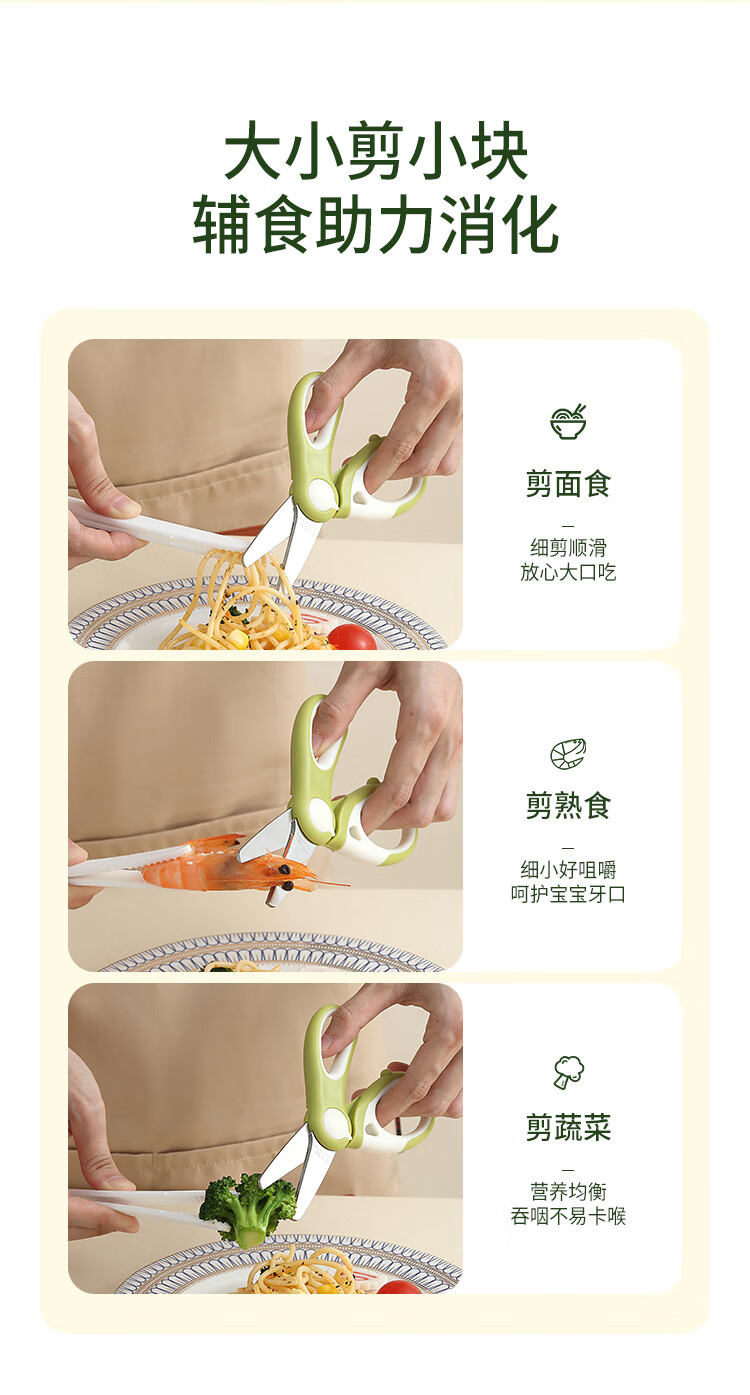 大小剪小块
辅食助力消化

剪面食

—

细剪顺滑
放心大口吃

剪熟食

—

细小好咀嚼
呵护宝宝牙口

剪蔬菜

—

营养均衡
吞咽不易卡喉