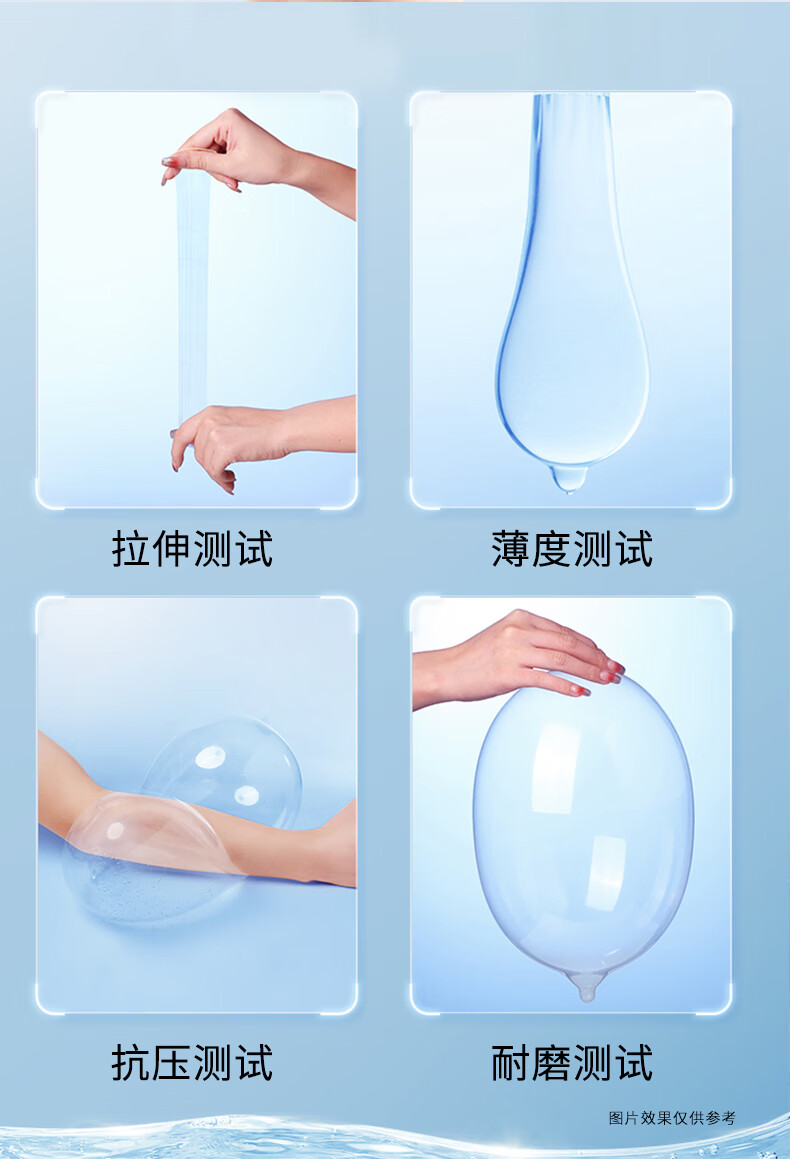 拉伸测试

薄度测试

抗压测试

耐磨测试

图片效果仅供参考