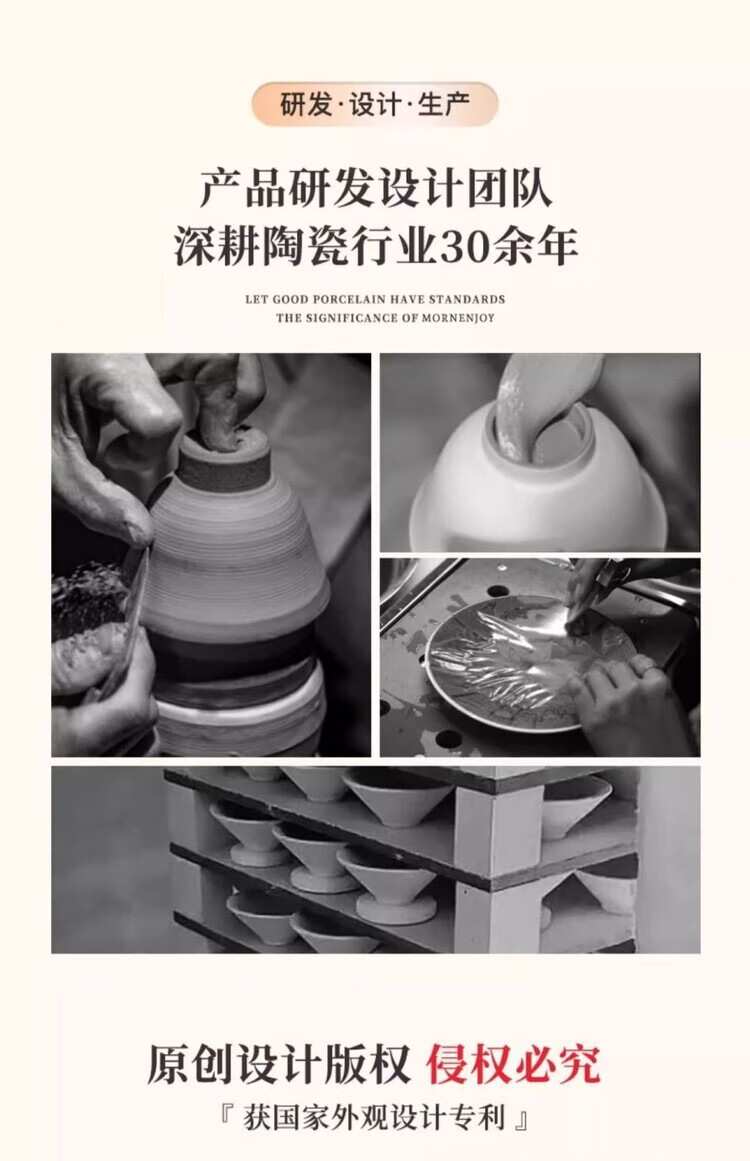 研发·设计·生产

产品研发设计团队
深耕陶瓷行业30余年

LET GOOD PORCELAIN HAVE STANDARDS
THE SIGNIFICANCE OF MORNENJOY

原创设计版权 侵权必究

『 获国家外观设计专利 』