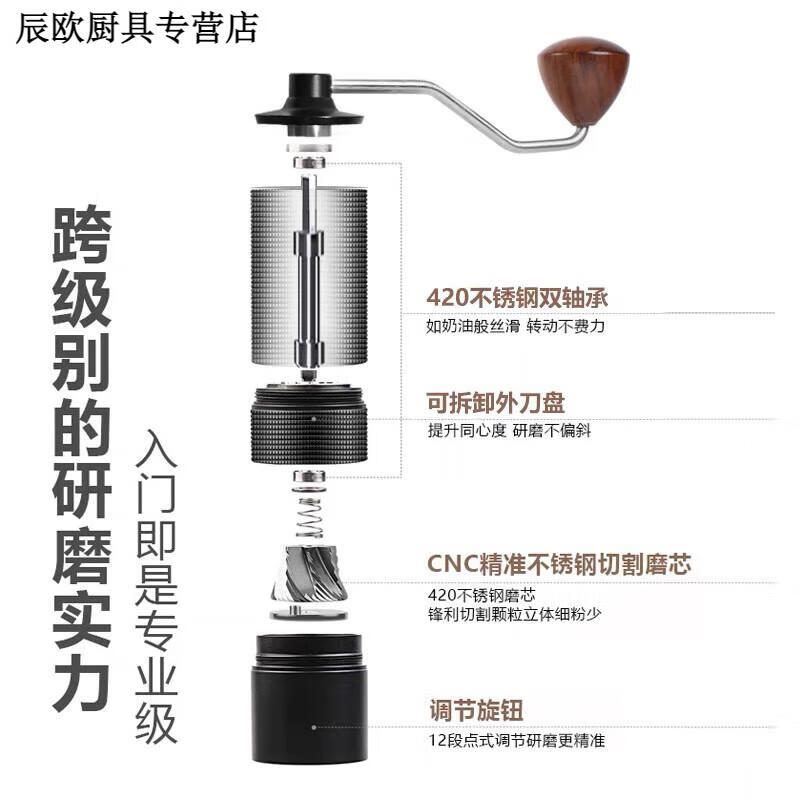 辰欧厨具专营店

跨级别的研磨实力

入门即是专业级

420不锈钢双轴承
如奶油般丝滑 转动不费力

可拆卸外刀盘
提升同心度 研磨不偏斜

CNC精准不锈钢切割磨芯
420不锈钢磨芯
锋利切割颗粒立体细粉少

调节旋钮
12段点式调节研磨更精准