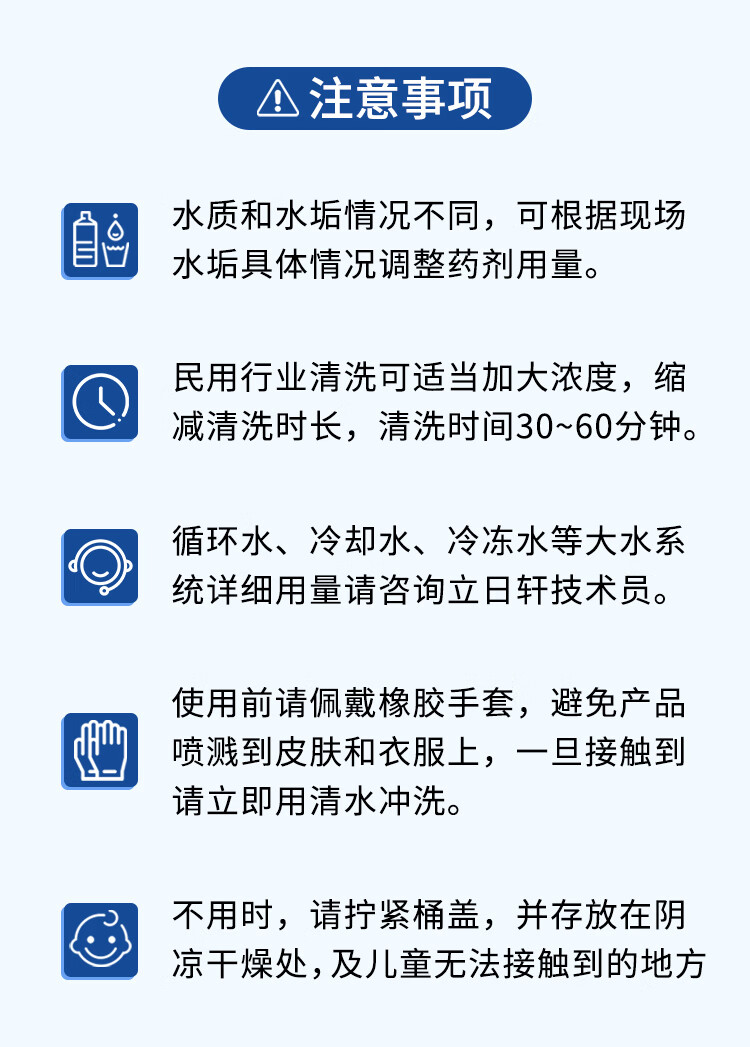 注意事项

水质和水垢情况不同，可根据现场水垢具体情况调整药剂用量。

民用行业清洗可适当加大浓度，缩减清洗时长，清洗时间30~60分钟。

循环水、冷却水、冷冻水等大水系统详细用量请咨询立日轩技术员。

使用前请佩戴橡胶手套，避免产品喷溅到皮肤和衣服上，一旦接触到请立即用清水冲洗。

不用时，请拧紧桶盖，并存放在阴凉干燥处，及儿童无法接触到的地方