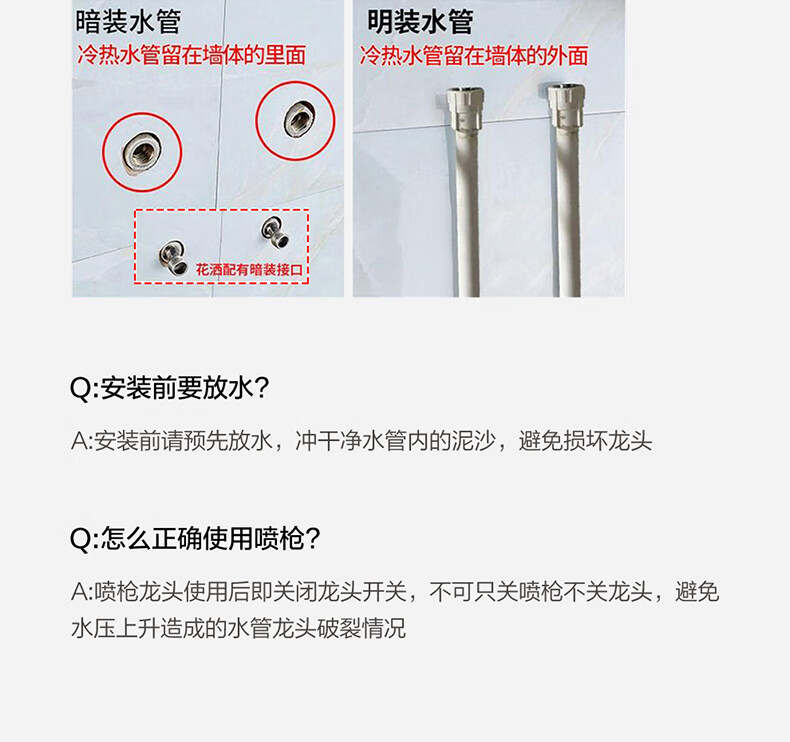 暗装水管
冷热水管留在墙体的里面

花洒配有暗装接口

明装水管
冷热水管留在墙体的外面

Q:安装前要放水？

A:安装前请预先放水，冲干净水管内的泥沙，避免损坏龙头

Q:怎么正确使用喷枪？

A:喷枪龙头使用后即关闭龙头开关，不可只关喷枪不关龙头，避免水压上升造成的水管龙头破裂情况