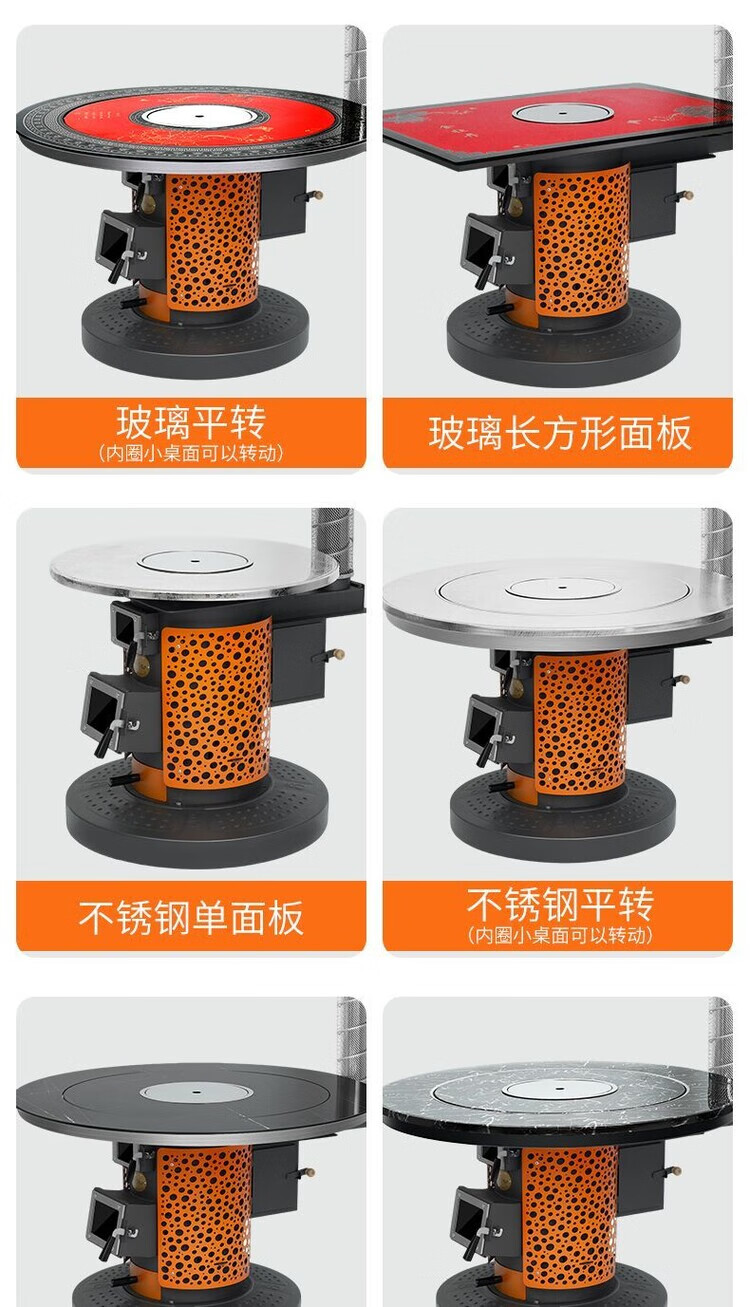 玻璃平转
(内圈小桌面可以转动)

玻璃长方形面板

不锈钢单面板

不锈钢平转
(内圈小桌面可以转动)