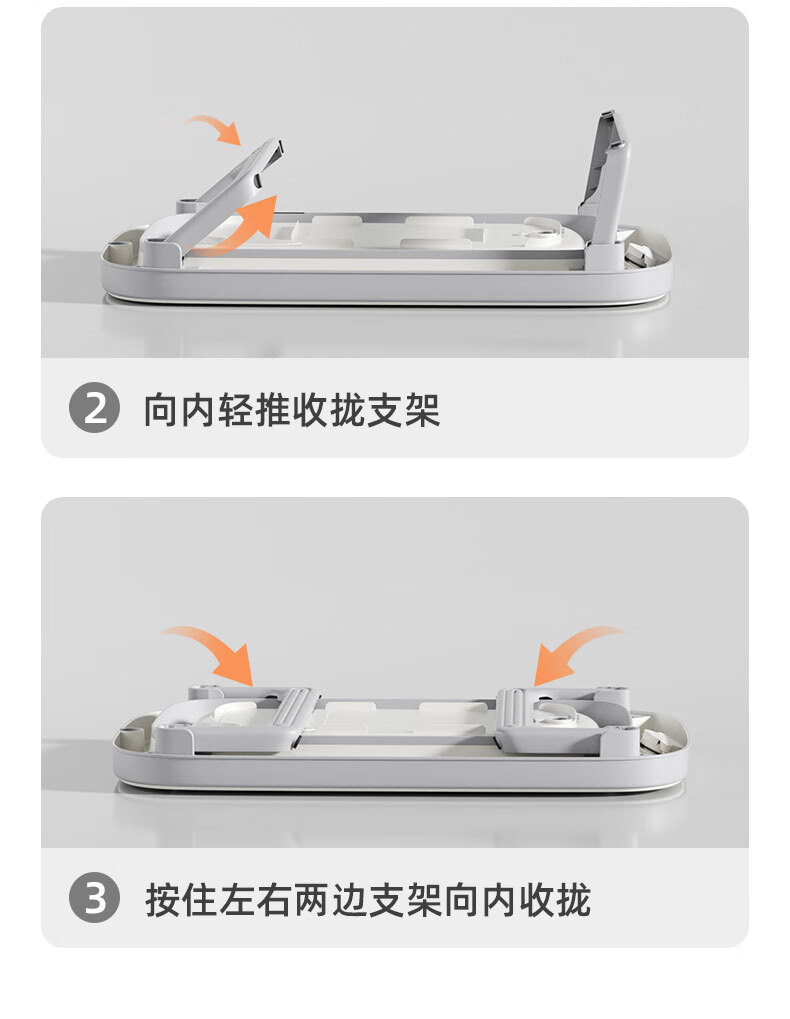 2 向内轻推收拢支架

3 按住左右两边支架向内收拢