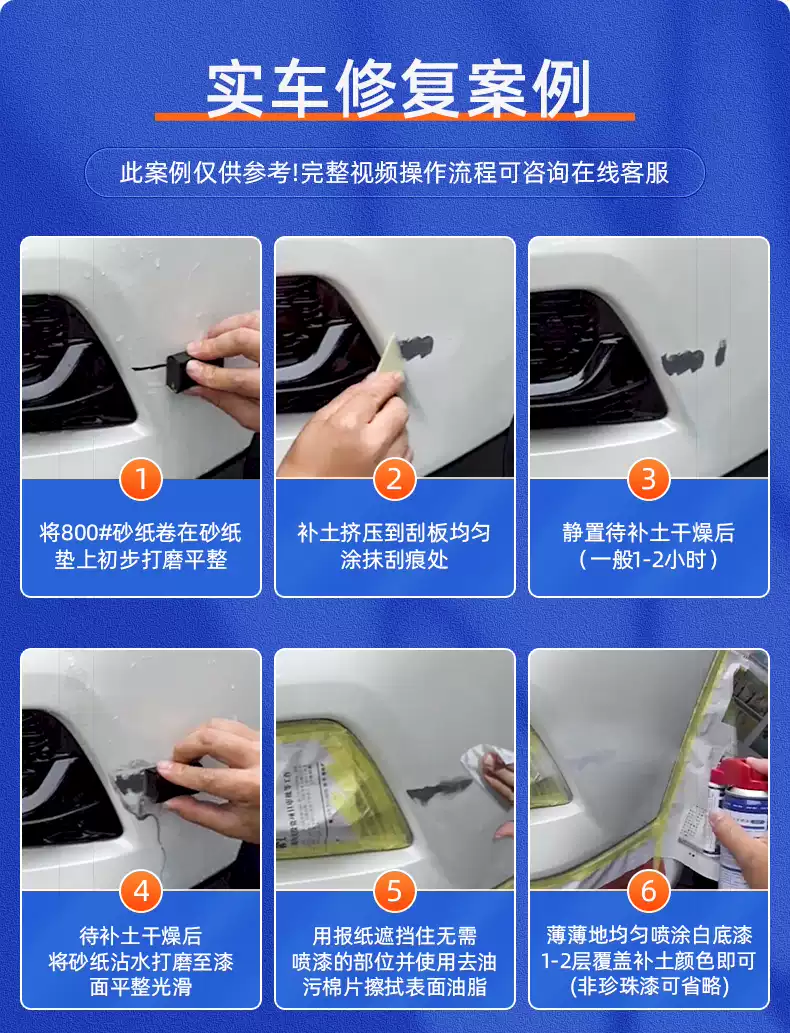 实车修复案例

此案例仅供参考!完整视频操作流程可咨询在线客服

1
将800#砂纸卷在砂纸垫上初步打磨平整

2
补土挤压到刮板均匀涂抹刮痕处

3
静置待补土干燥后（一般1-2小时）

4
待补土干燥后将砂纸沾水打磨至漆面平整光滑

5
用报纸遮挡住无需喷漆的部位并使用去油污棉片擦拭表面油脂

6
薄薄地均匀喷涂白底漆1-2层覆盖补土颜色即可(非珍珠漆可省略)