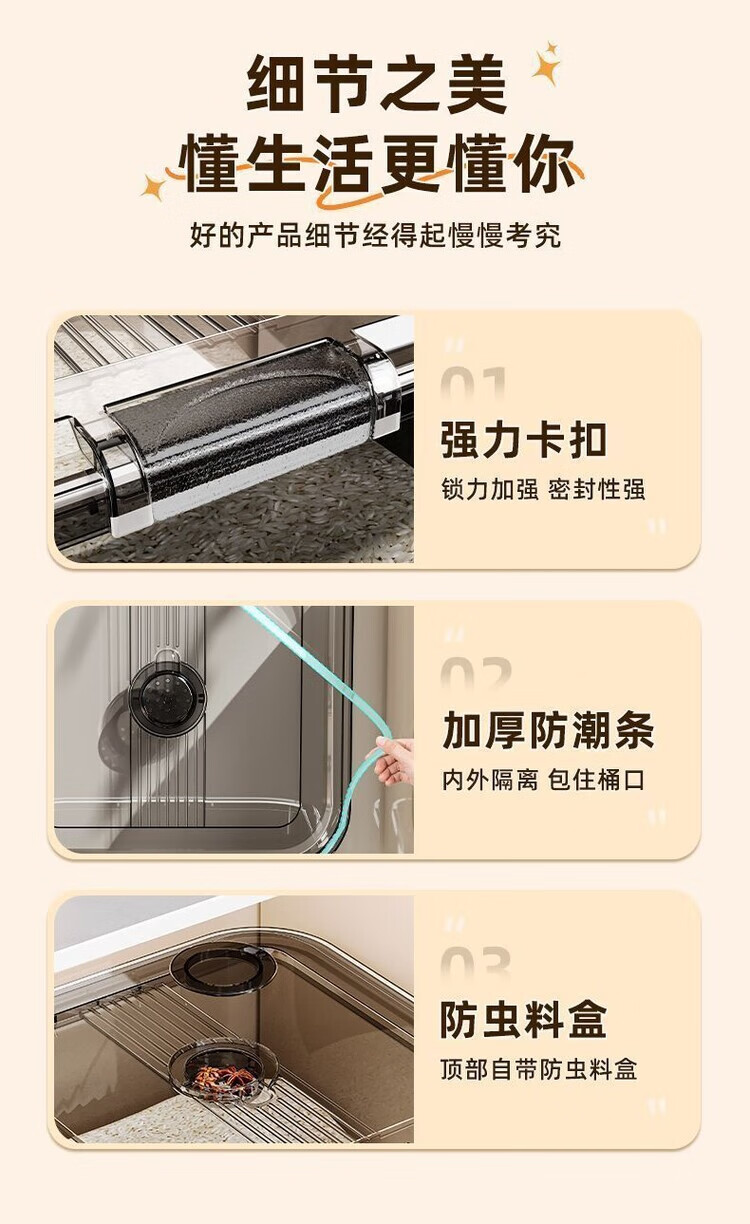 细节之美
懂生活更懂你

好的产品细节经得起慢慢考究

01
强力卡扣
锁力加强 密封性强

02
加厚防潮条
内外隔离 包住桶口

03
防虫料盒
顶部自带防虫料盒