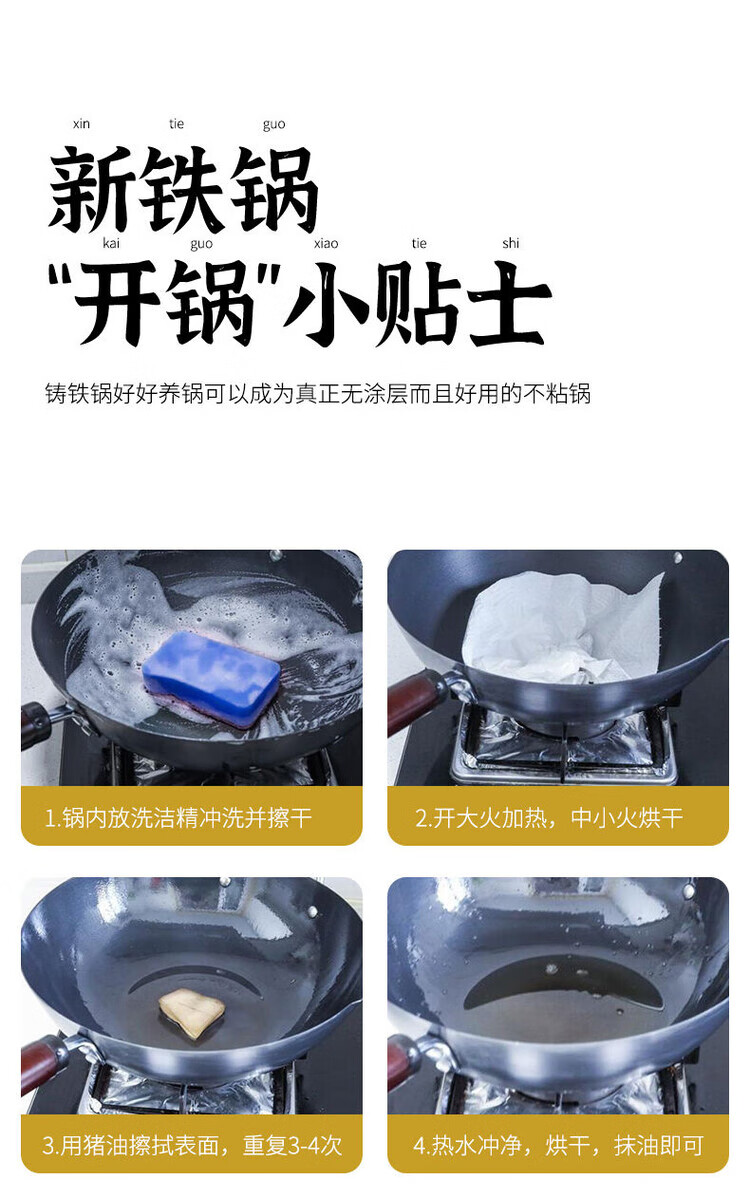 xin tie guo
新铁锅

kai guo xiao tie shi
“开锅”小贴士

铸铁锅好好养锅可以成为真正无涂层而且好用的不粘锅

1.锅内放洗洁精冲洗并擦干

2.开大火加热，中小火烘干

3.用猪油擦拭表面，重复3-4次

4.热水冲净，烘干，抹油即可