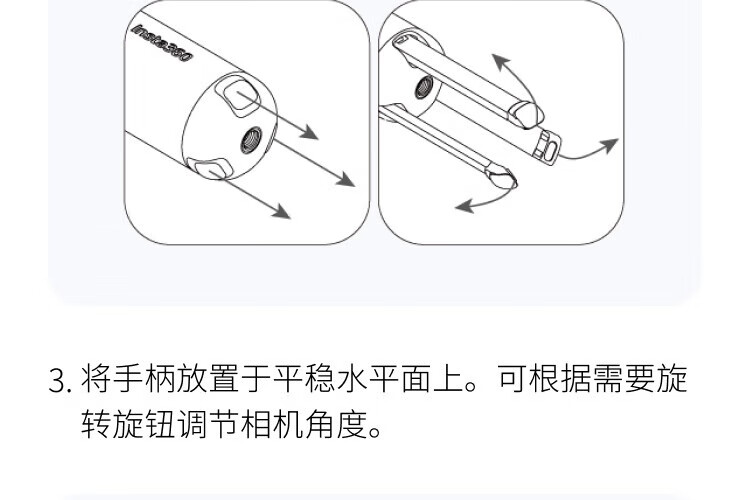 Insta360

3. 将手柄放置于平稳水平面上。可根据需要旋转旋钮调节相机角度。