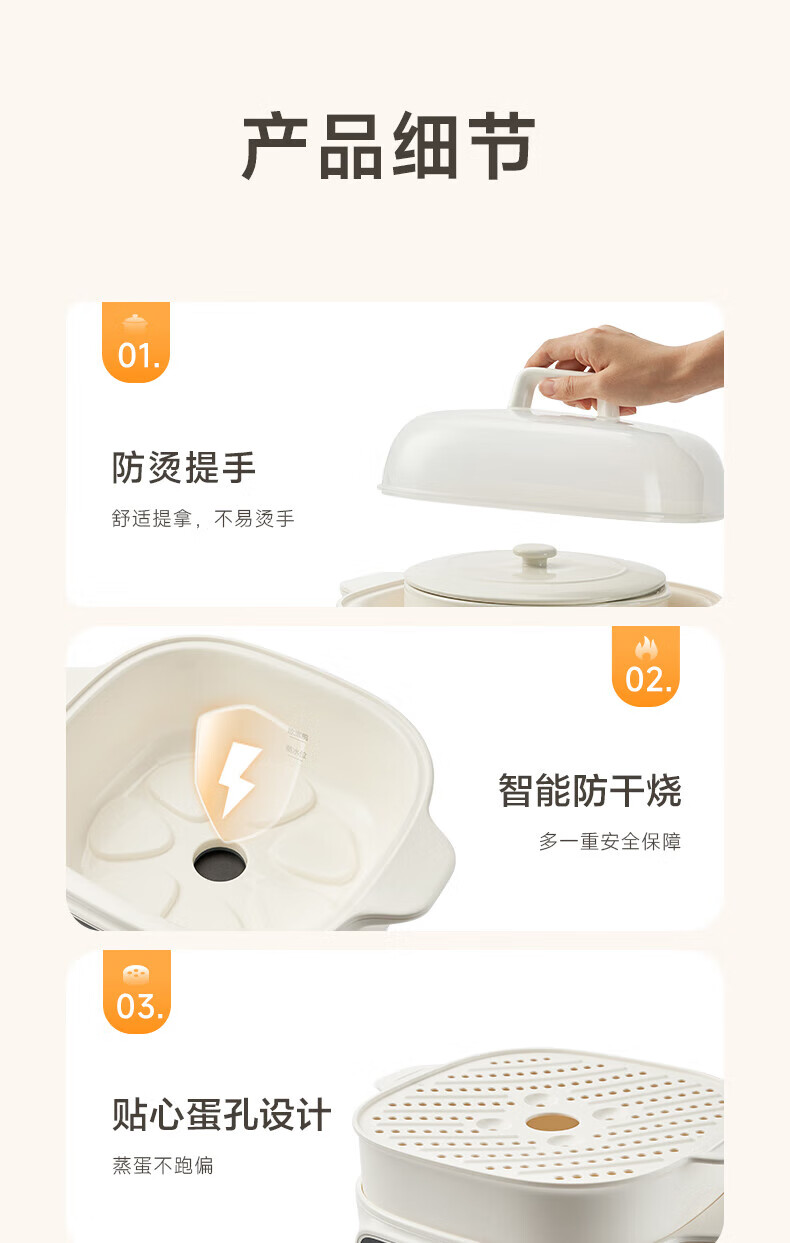 产品细节

01.

防烫提手

舒适提拿，不易烫手

02.

智能防干烧

多一重安全保障

03.

贴心蛋孔设计

蒸蛋不跑偏