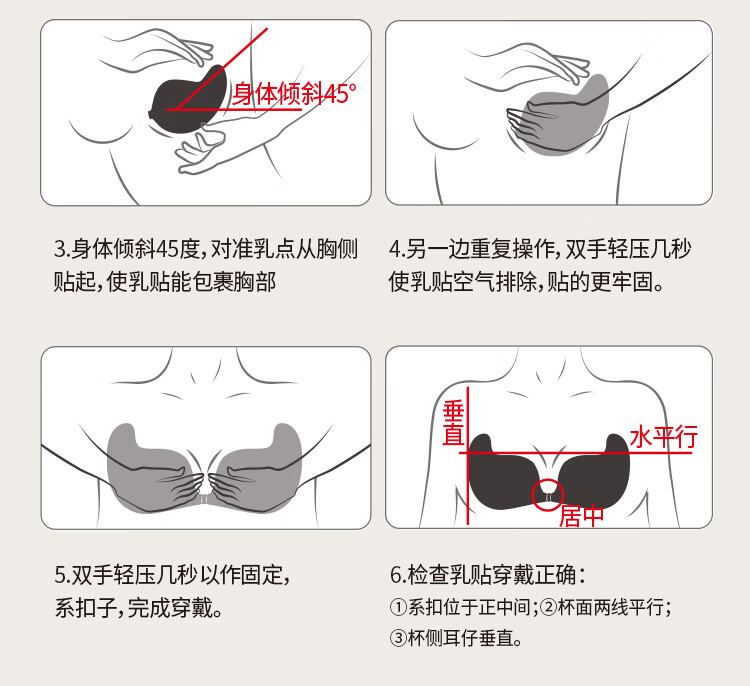 身体倾斜45°

3.身体倾斜45度，对准乳点从胸侧贴起，使乳贴能包裹胸部

4.另一边重复操作，双手轻压几秒使乳贴空气排除，贴的更牢固。

垂直

水平行

居中

5.双手轻压几秒以作固定，系扣子，完成穿戴。

6.检查乳贴穿戴正确：
①系扣位于正中间；②杯面两线平行；
③杯侧耳仔垂直。