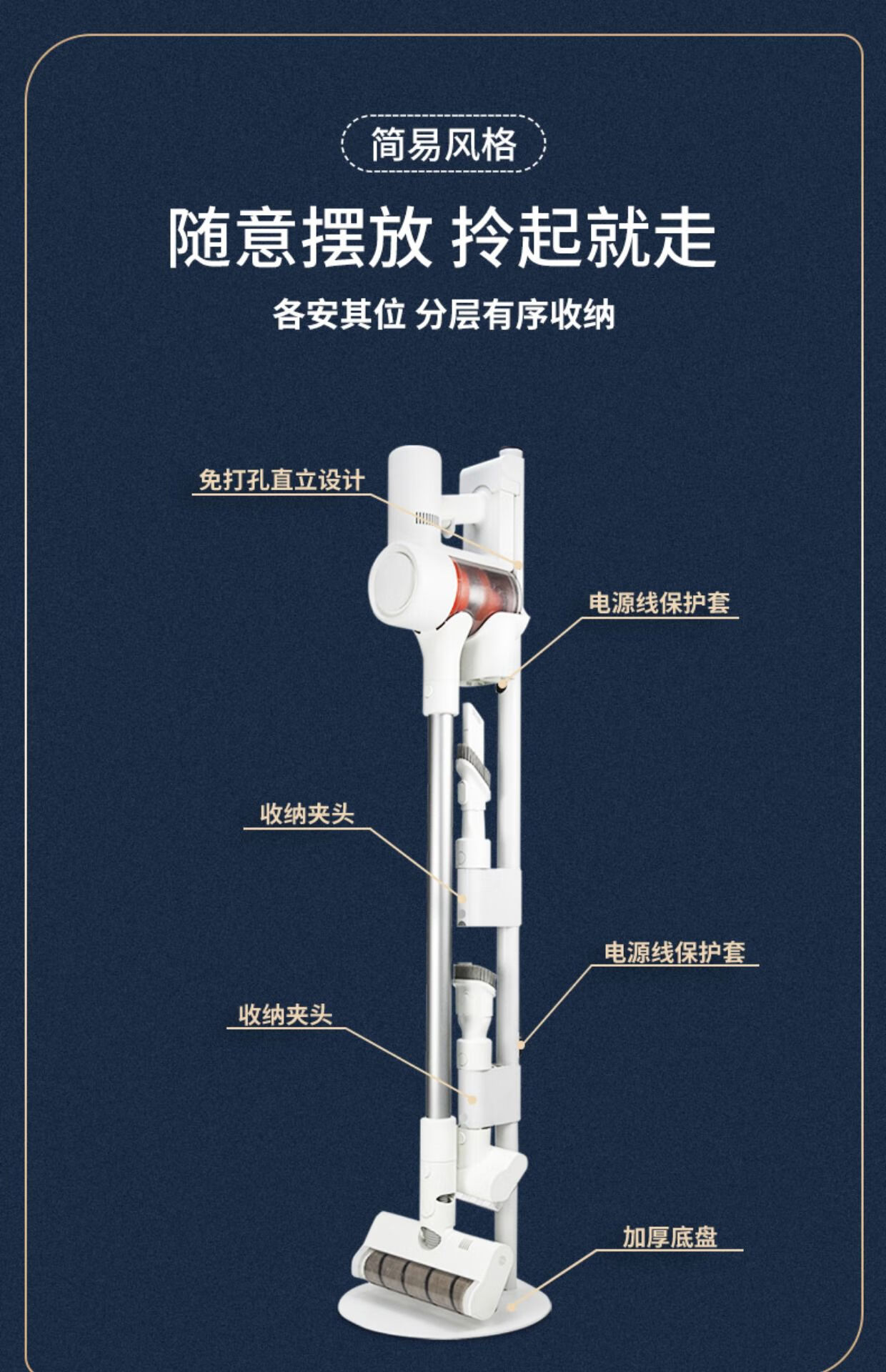 简易风格

随意摆放 拎起就走

各安其位 分层有序收纳

免打孔直立设计

电源线保护套

收纳夹头

电源线保护套

收纳夹头

加厚底盘