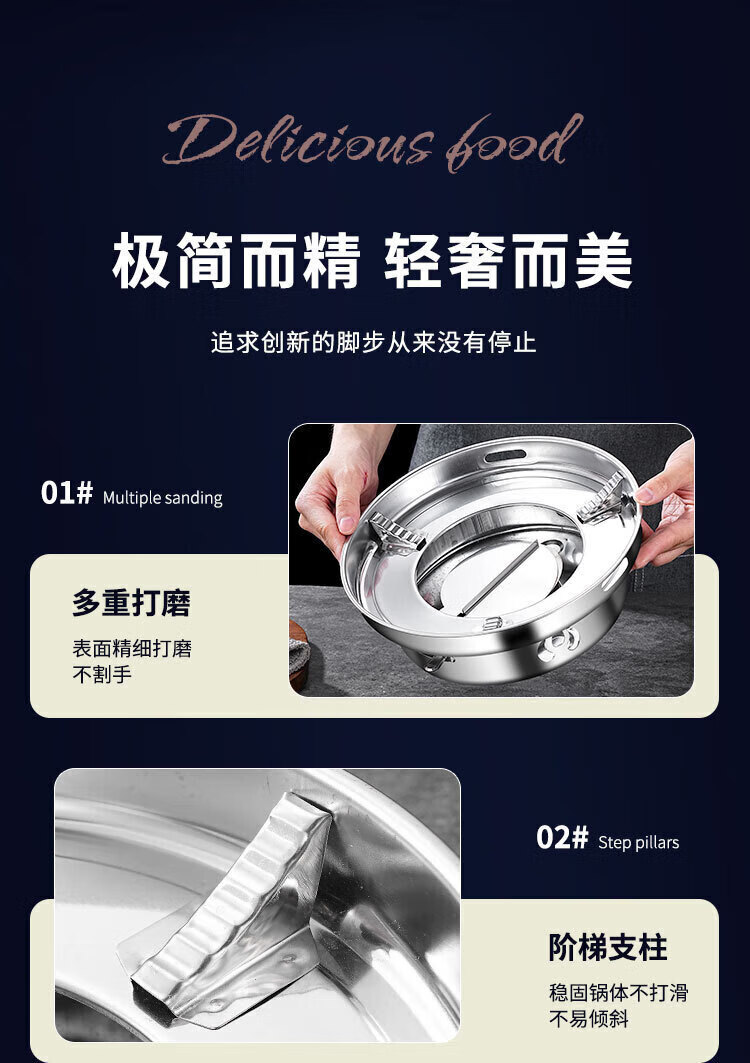 Delicious food

极简而精 轻奢而美

追求创新的脚步从来没有停止

01# Multiple sanding

多重打磨

表面精细打磨
不割手

02# Step pillars

阶梯支柱

稳固锅体不打滑
不易倾斜