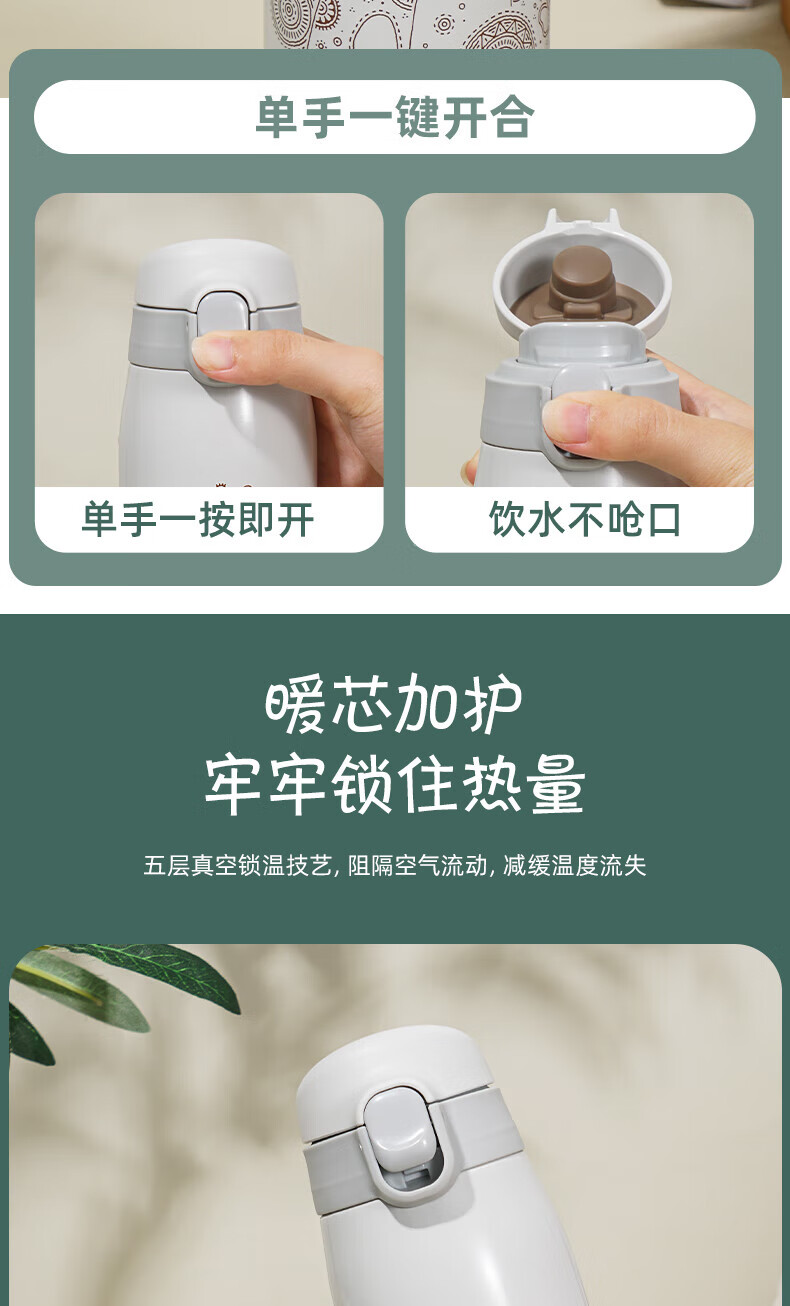 单手一键开合

单手一按即开

饮水不呛口

暖芯加护
牢牢锁住热量

五层真空锁温技艺, 阻隔空气流动, 减缓温度流失