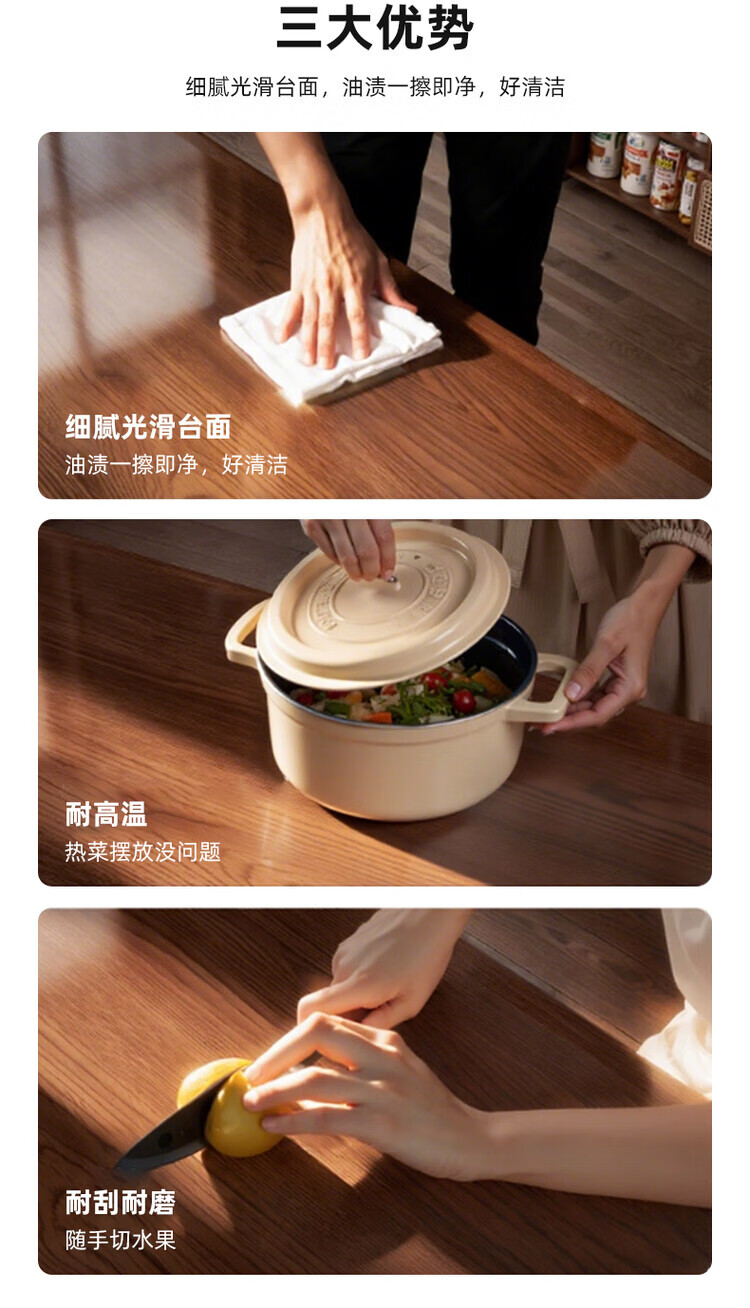 三大优势

细腻光滑台面，油渍一擦即净，好清洁

细腻光滑台面
油渍一擦即净，好清洁

耐高温
热菜摆放没问题

耐刮耐磨
随手切水果