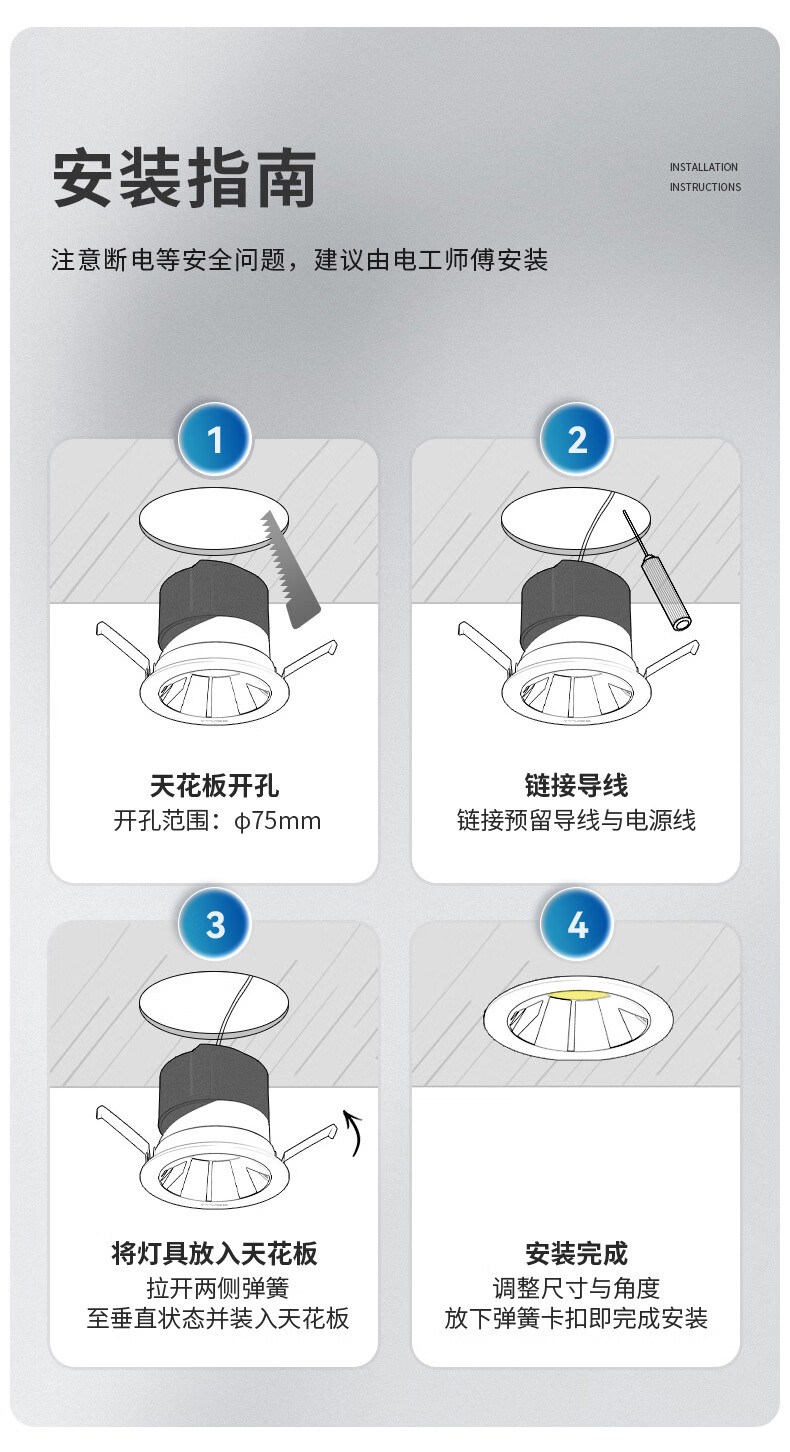 安装指南

INSTALLATION
INSTRUCTIONS

注意断电等安全问题，建议由电工师傅安装

1

天花板开孔
开孔范围：φ75mm

2

链接导线
链接预留导线与电源线

3

将灯具放入天花板
拉开两侧弹簧
至垂直状态并装入天花板

4

安装完成
调整尺寸与角度
放下弹簧卡扣即完成安装