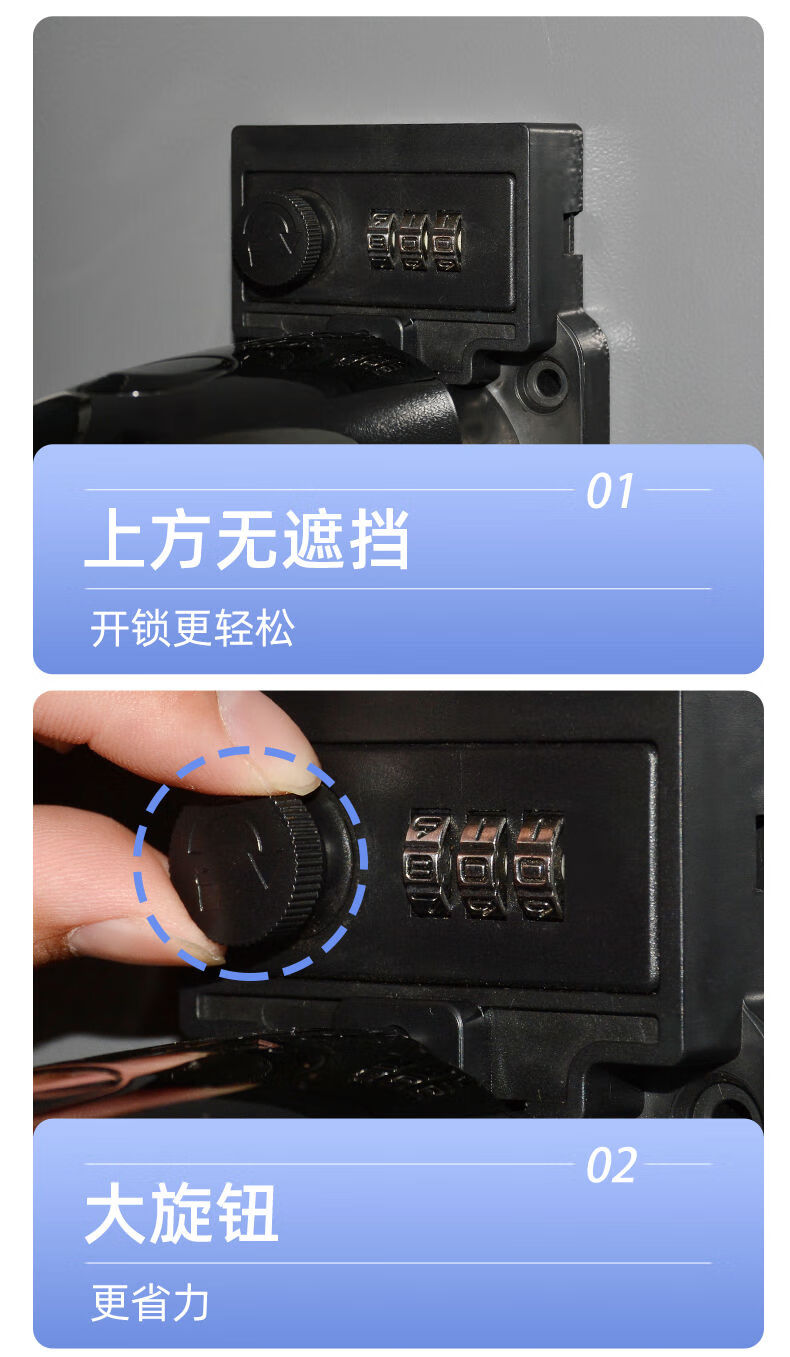 01
上方无遮挡
开锁更轻松

02
大旋钮
更省力