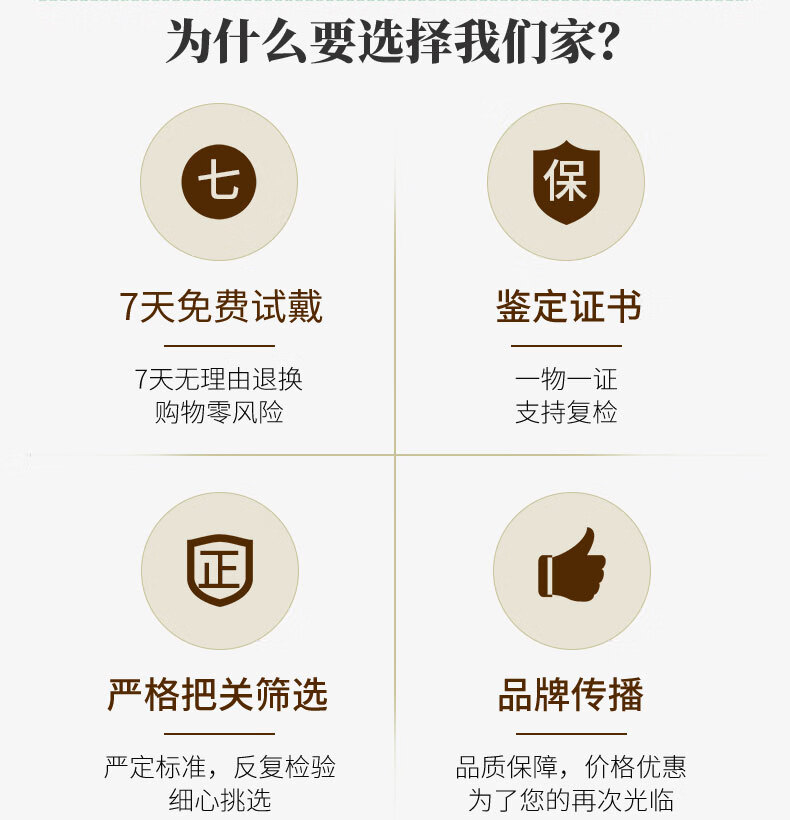 为什么要选择我们家?

七

7天免费试戴

7天无理由退换
购物零风险

保

鉴定证书

一物一证
支持复检

正

严格把关筛选

严定标准，反复检验
细心挑选

品牌传播

品质保障，价格优惠
为了您的再次光临