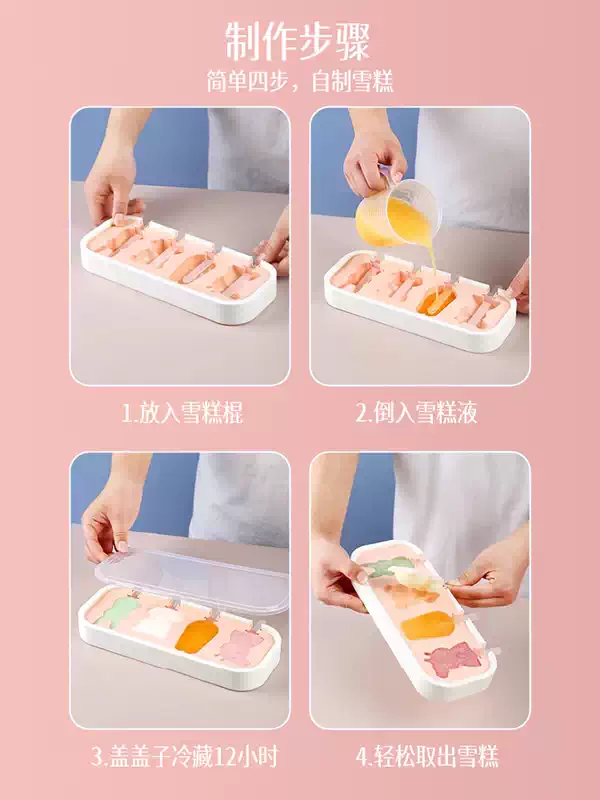 制作步骤
简单四步，自制雪糕

1.放入雪糕棍

2.倒入雪糕液

3.盖盖子冷藏12小时

4.轻松取出雪糕