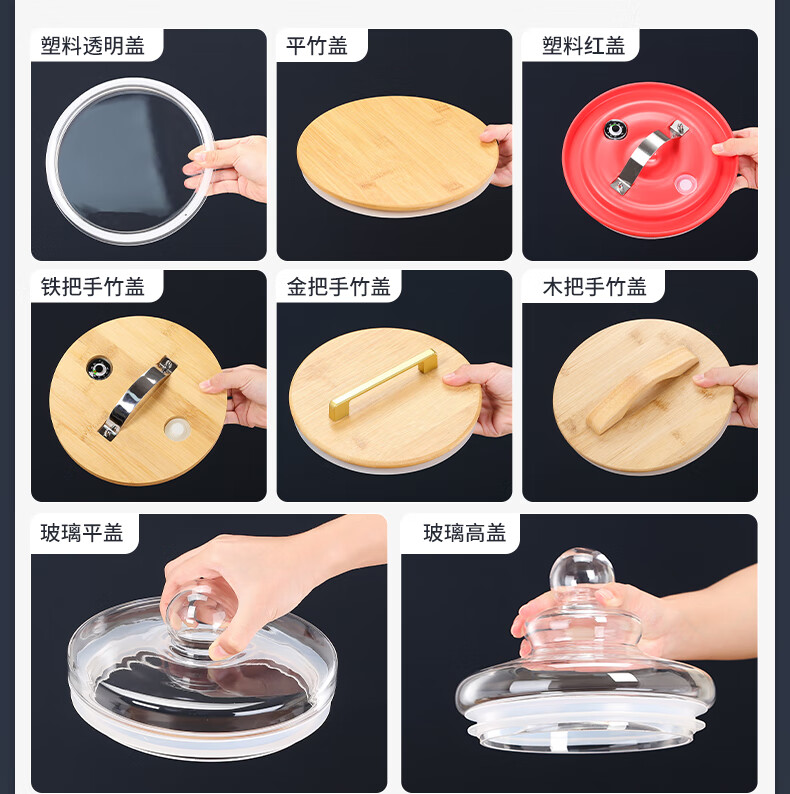 塑料透明盖

平竹盖

塑料红盖

铁把手竹盖

金把手竹盖

木把手竹盖

玻璃平盖

玻璃高盖