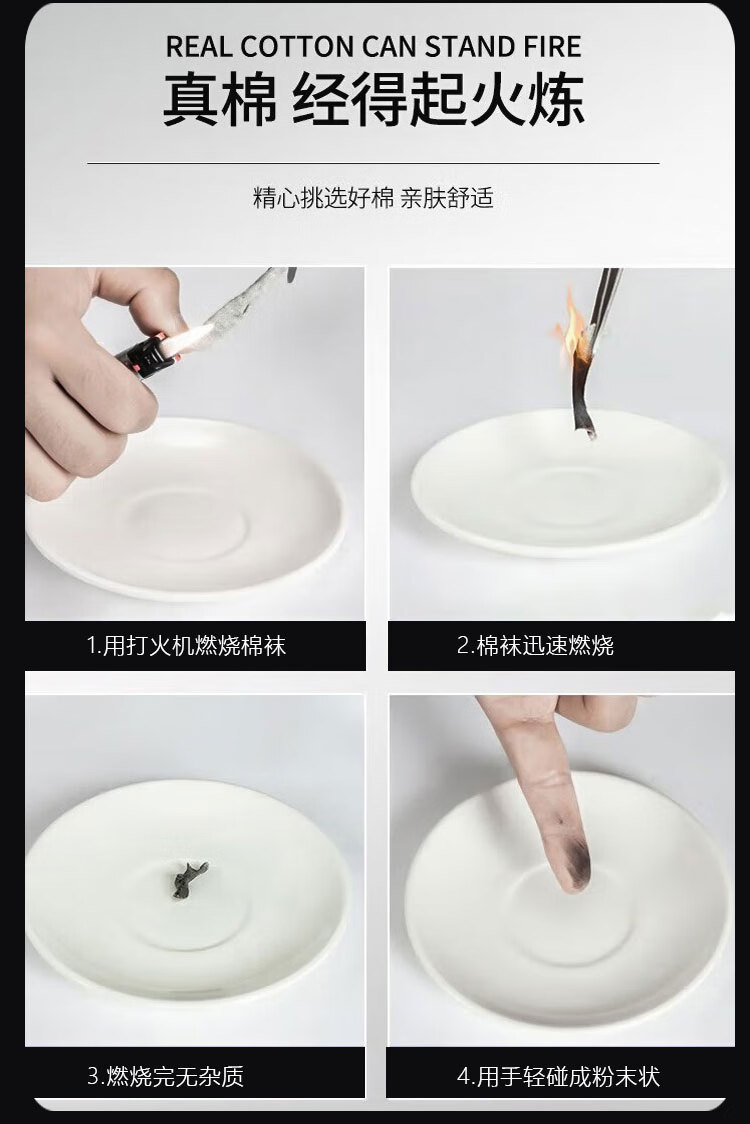 REAL COTTON CAN STAND FIRE
真棉 经得起火炼

精心挑选好棉 亲肤舒适

1.用打火机燃烧棉袜

2.棉袜迅速燃烧

3.燃烧完无杂质

4.用手轻碰成粉末状