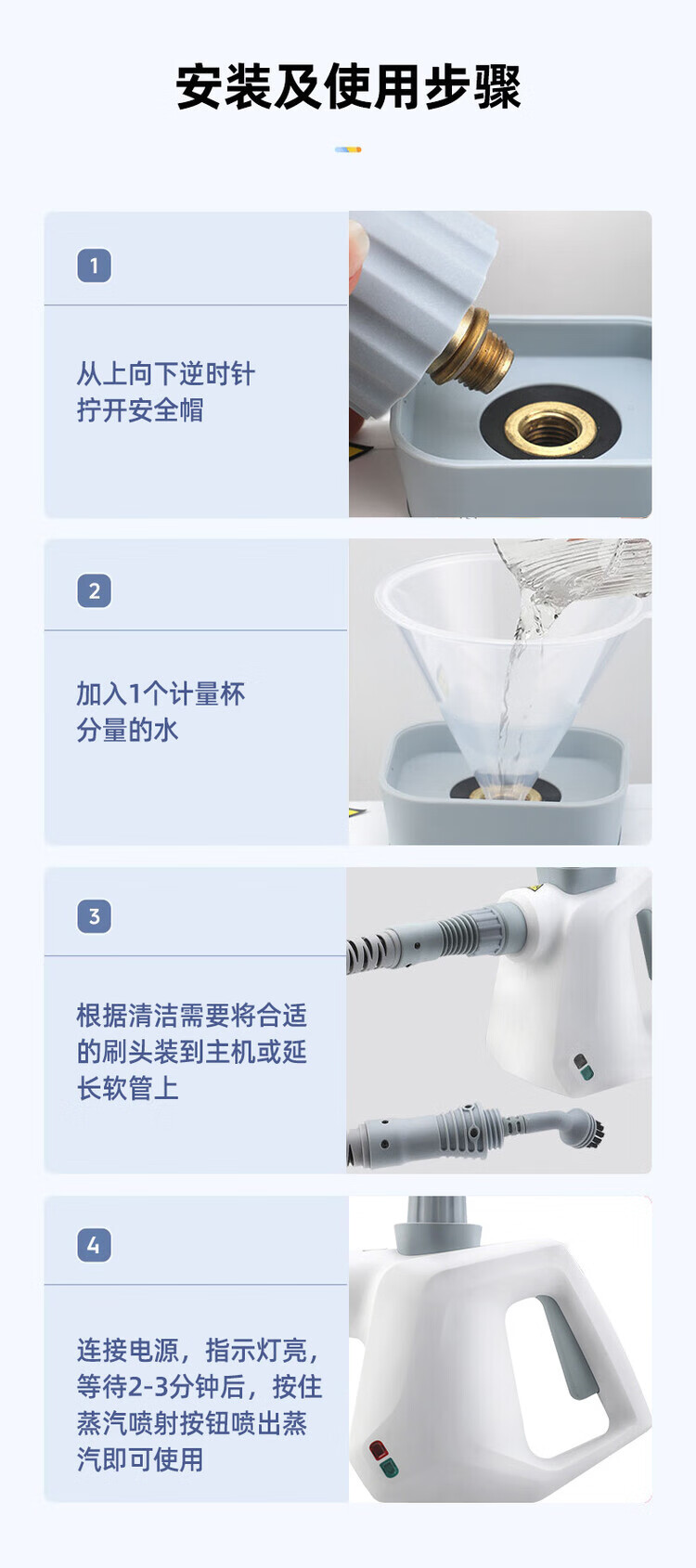 安装及使用步骤

1

从上向下逆时针拧开安全帽

2

加入1个计量杯分量的水

3

根据清洁需要将合适的刷头装到主机或延长软管上

4

连接电源，指示灯亮，等待2-3分钟后，按住蒸汽喷射按钮喷出蒸汽即可使用