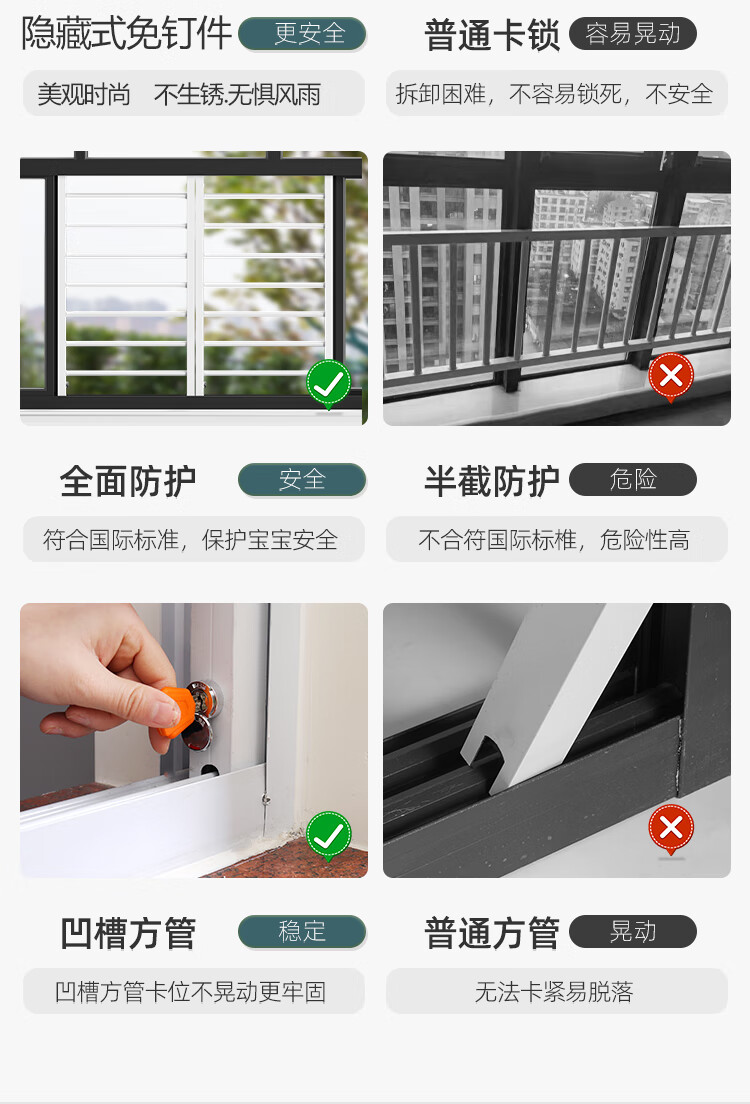 隐藏式免钉件 更安全
美观时尚 不生锈.无惧风雨

普通卡锁 容易晃动
拆卸困难，不容易锁死，不安全

全面防护 安全
符合国际标准，保护宝宝安全

半截防护 危险
不合符国际标椎，危险性高

凹槽方管 稳定
凹槽方管卡位不晃动更牢固

普通方管 晃动
无法卡紧易脱落