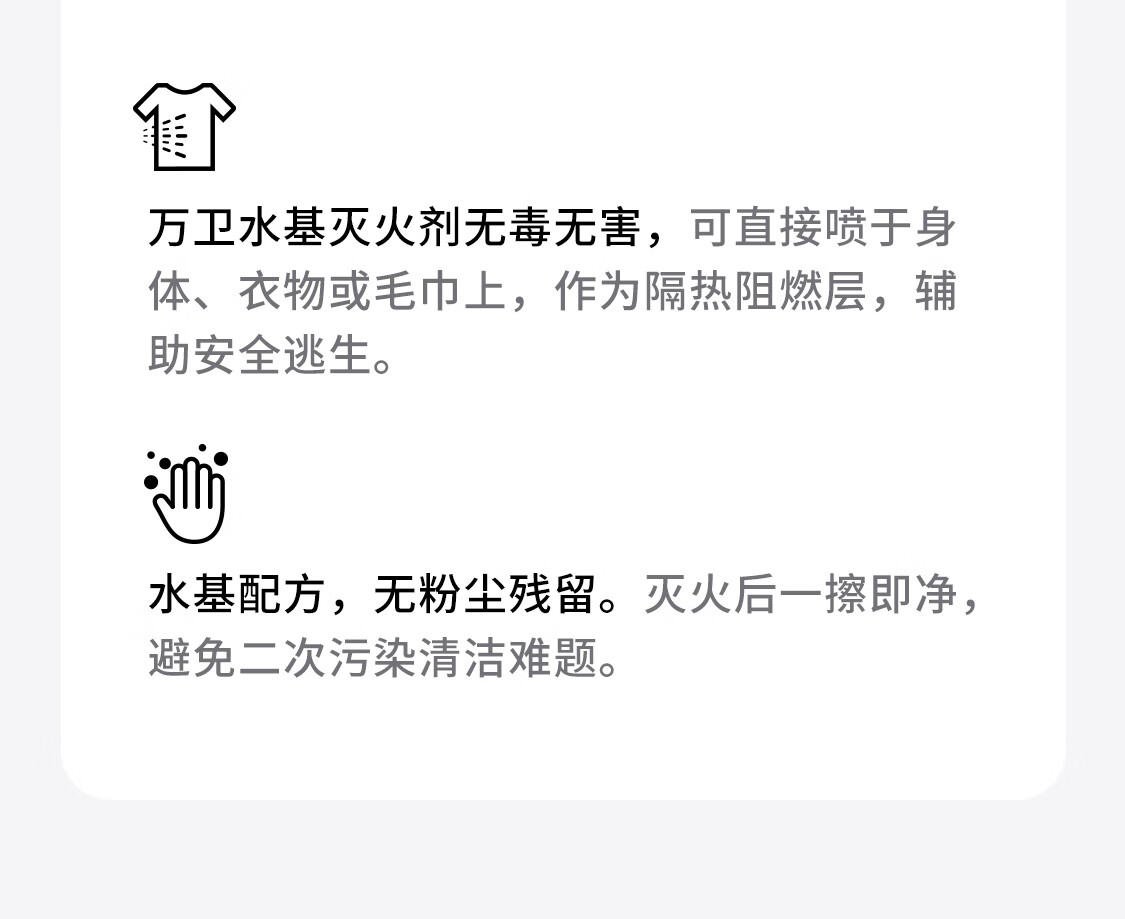 万卫水基灭火剂无毒无害，可直接喷于身体、衣物或毛巾上，作为隔热阻燃层，辅助安全逃生。

水基配方，无粉尘残留。灭火后一擦即净，避免二次污染清洁难题。