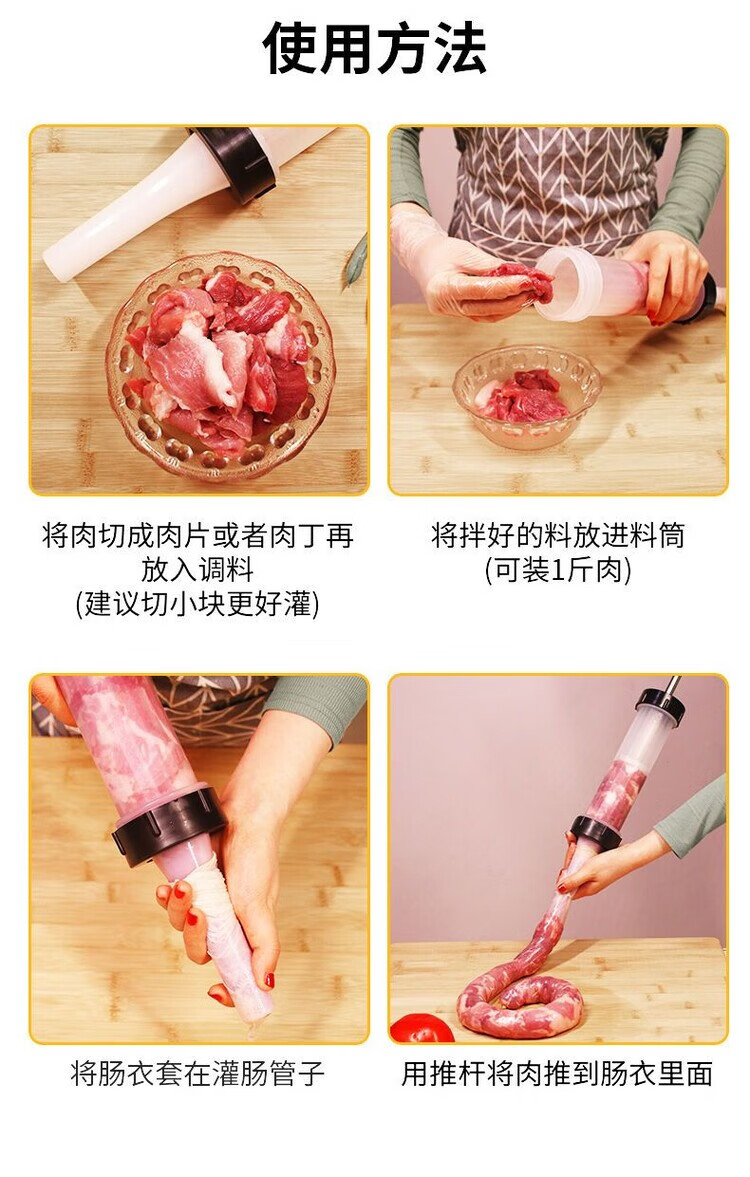 使用方法

将肉切成肉片或者肉丁再放入调料
(建议切小块更好灌)

将拌好的料放进料筒
(可装1斤肉)

将肠衣套在灌肠管子

用推杆将肉推到肠衣里面