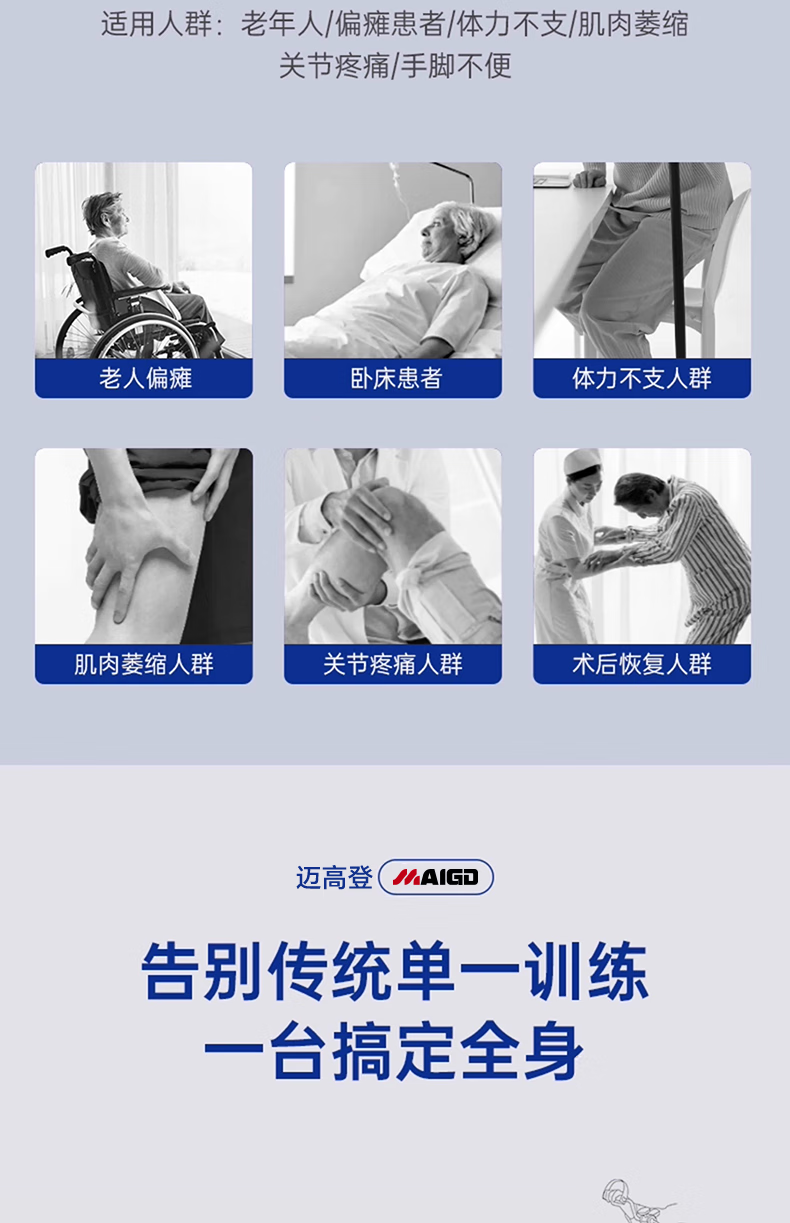 适用人群：老年人/偏瘫患者/体力不支/肌肉萎缩
关节疼痛/手脚不便

老人偏瘫

卧床患者

体力不支人群

肌肉萎缩人群

关节疼痛人群

术后恢复人群

迈高登 MAIGD

告别传统单一训练
一台搞定全身