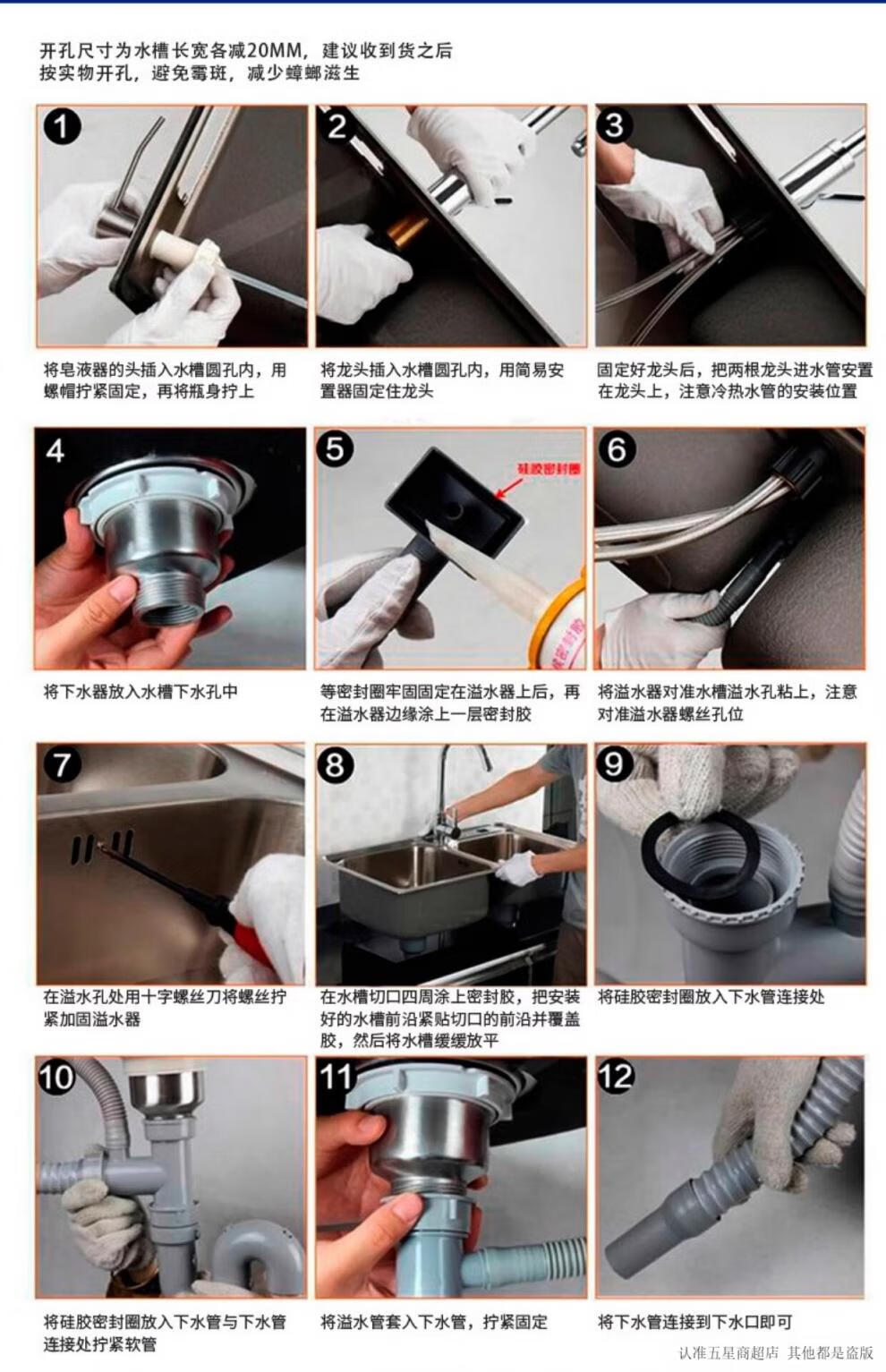 开孔尺寸为水槽长宽各减20MM，建议收到货之后按实物开孔，避免霉斑，减少蟑螂滋生

1

将皂液器的头插入水槽圆孔内，用螺帽拧紧固定，再将瓶身拧上

2

将龙头插入水槽圆孔内，用简易安置器固定住龙头

3

固定好龙头后，把两根龙头进水管安置在龙头上，注意冷热水管的安装位置

4

将下水器放入水槽下水孔中

5

硅胶密封圈

等密封圈牢固固定在溢水器上后，再在溢水器边缘涂上一层密封胶

6

将溢水器对准水槽溢水孔粘上，注意对准溢水器螺丝孔位

7

在溢水孔处用十字螺丝刀将螺丝拧紧加固溢水器

8

在水槽切口四周涂上密封胶，把安装好的水槽前沿紧贴切口的前沿并覆盖胶，然后将水槽缓缓放平

9

将硅胶密封圈放入下水管连接处

10

将硅胶密封圈放入下水管与下水管连接处拧紧软管

11

将溢水管套入下水管，拧紧固定

12

将下水管连接到下水口即可

认准五星商超店 其他都是盗版