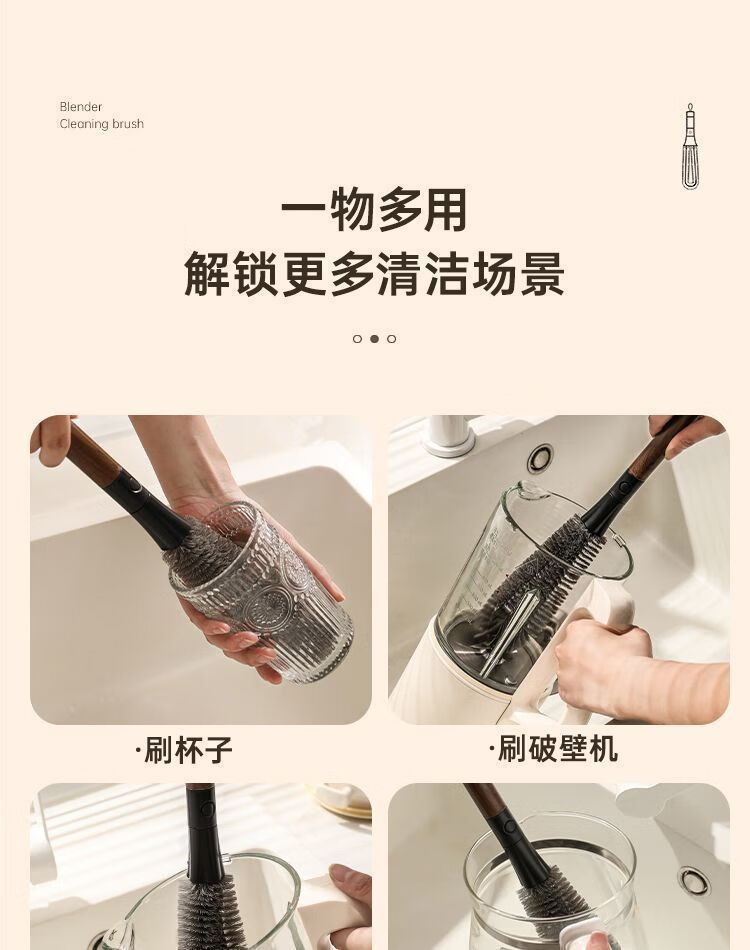 Blender
Cleaning brush

一物多用
解锁更多清洁场景

·刷杯子

·刷破壁机