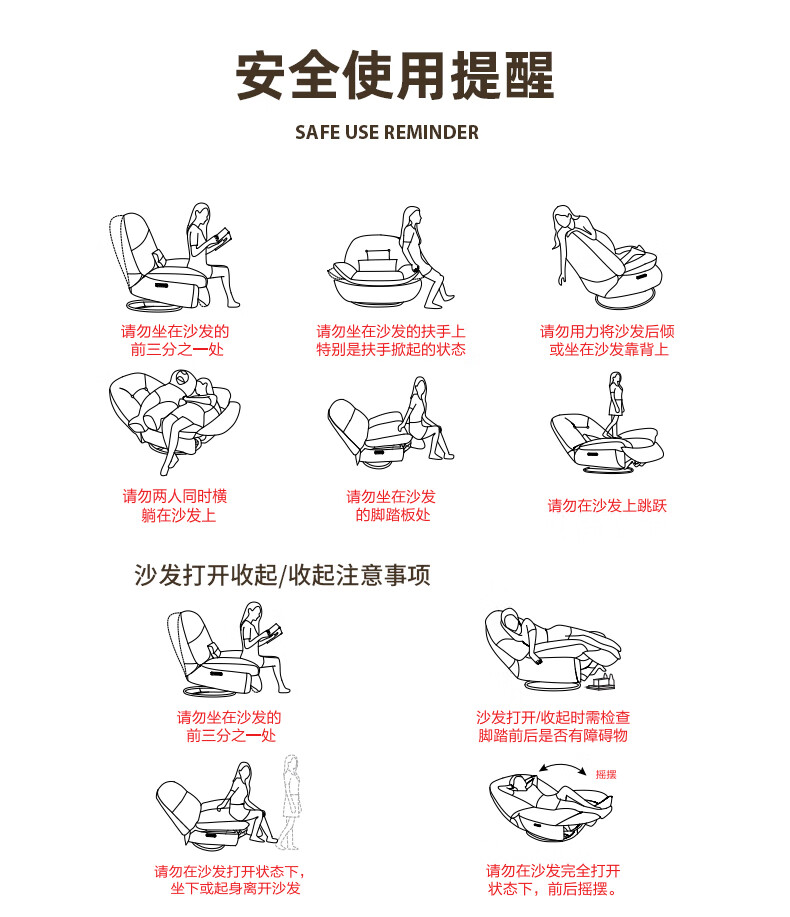 安全使用提醒

SAFE USE REMINDER

请勿坐在沙发的前三分之一处

请勿坐在沙发的扶手上特别是扶手掀起的状态

请勿用力将沙发后倾或坐在沙发靠背上

请勿两人同时横躺在沙发上

请勿坐在沙发的脚踏板处

请勿在沙发上跳跃

沙发打开收起/收起注意事项

请勿坐在沙发的前三分之一处

沙发打开/收起时需检查脚踏前后是否有障碍物

请勿在沙发打开状态下，坐下或起身离开沙发

摇摆

请勿在沙发完全打开状态下，前后摇摆。