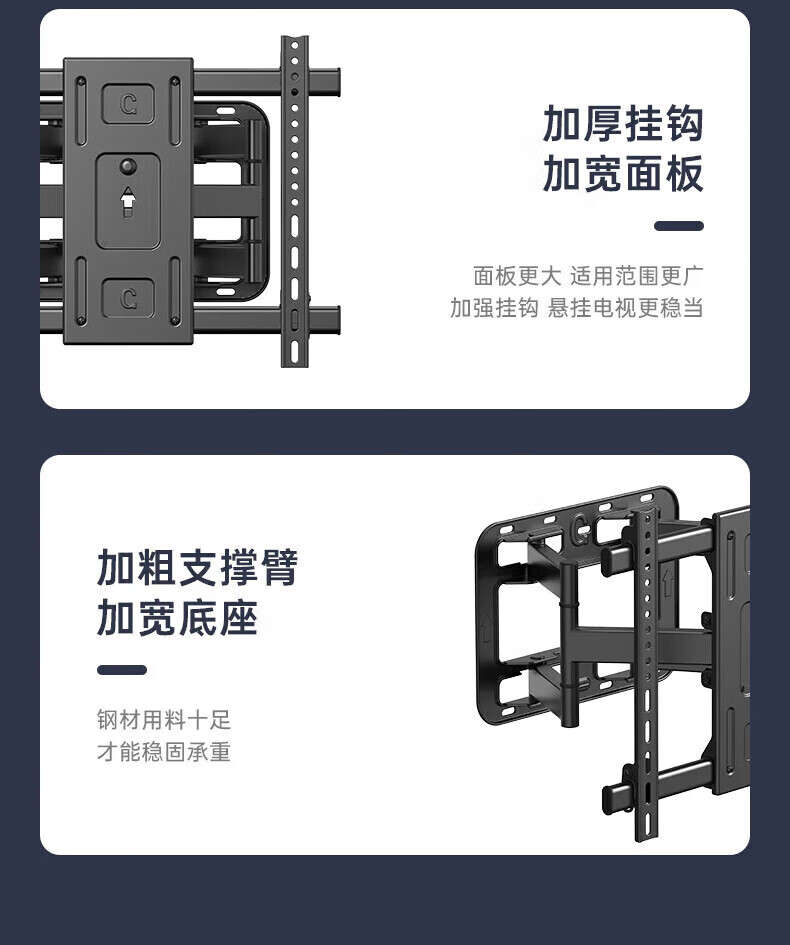 加厚挂钩
加宽面板

面板更大 适用范围更广
加强挂钩 悬挂电视更稳当

加粗支撑臂
加宽底座

钢材用料十足
才能稳固承重