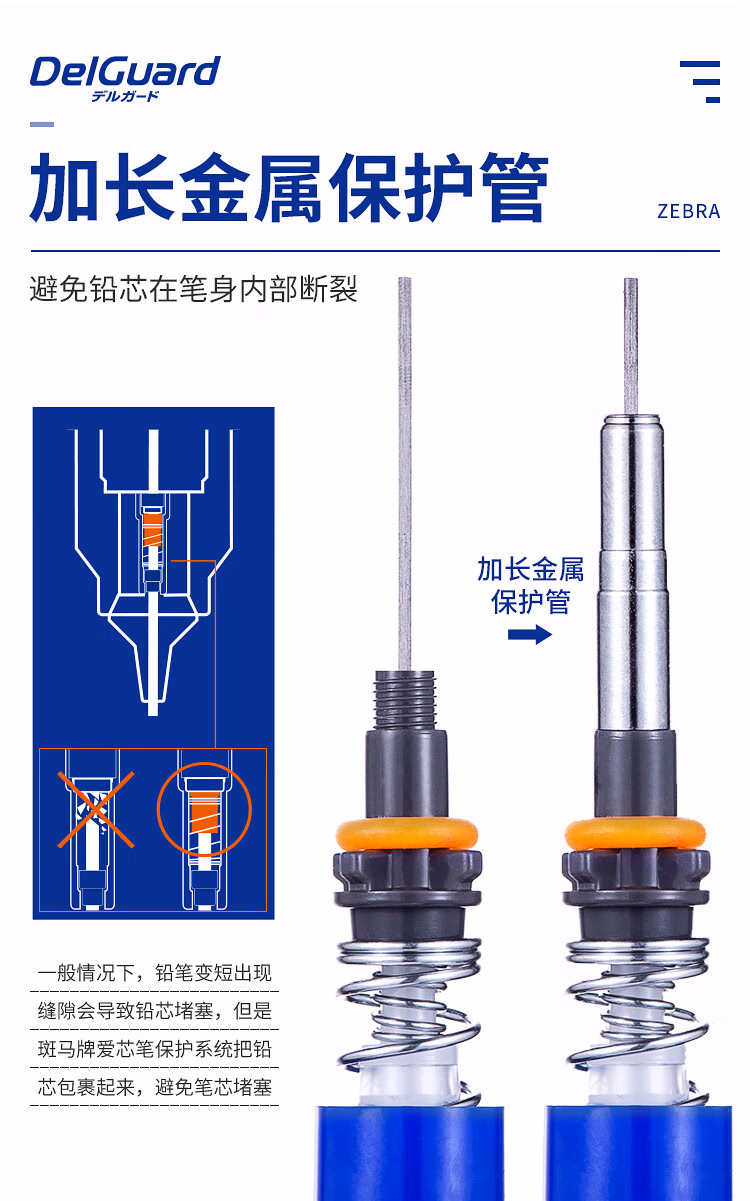 DelGuard
デルガード

加长金属保护管

ZEBRA

避免铅芯在笔身内部断裂

加长金属保护管

一般情况下，铅笔变短出现缝隙会导致铅芯堵塞，但是斑马牌爱芯笔保护系统把铅芯包裹起来，避免笔芯堵塞