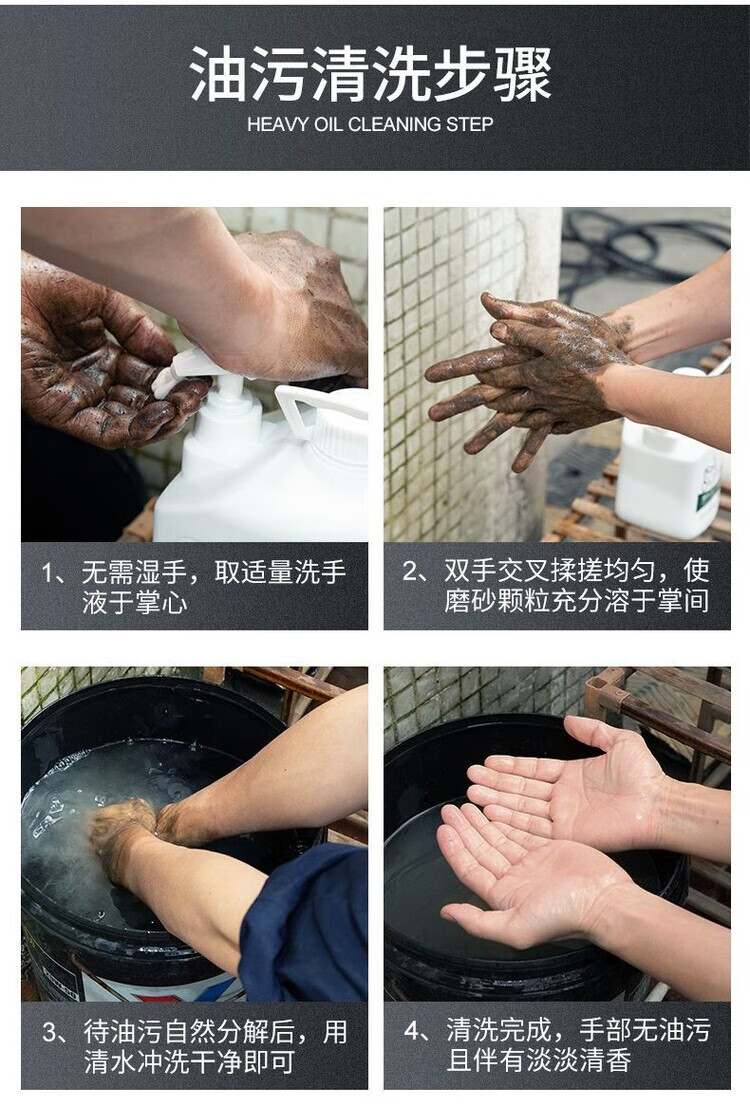 油污清洗步骤
HEAVY OIL CLEANING STEP

1、无需湿手，取适量洗手液于掌心

2、双手交叉揉搓均匀，使磨砂颗粒充分溶于掌间

3、待油污自然分解后，用清水冲洗干净即可

4、清洗完成，手部无油污且伴有淡淡清香