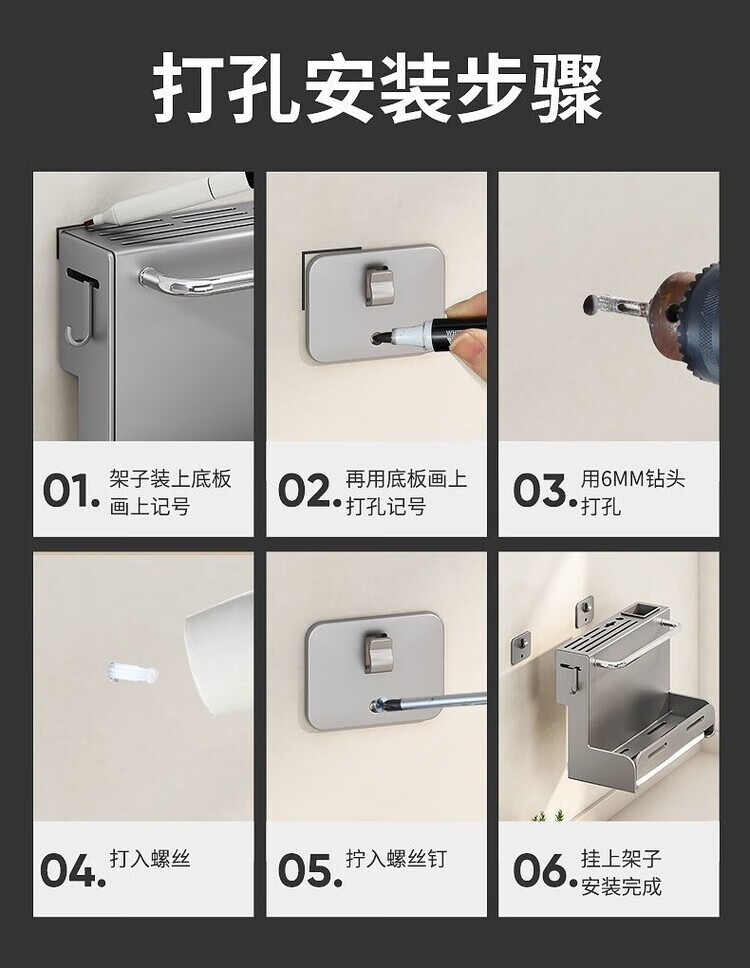 打孔安装步骤

01. 架子装上底板画上记号

02. 再用底板画上打孔记号

03. 用6MM钻头打孔

04. 打入螺丝

05. 拧入螺丝钉

06. 挂上架子安装完成