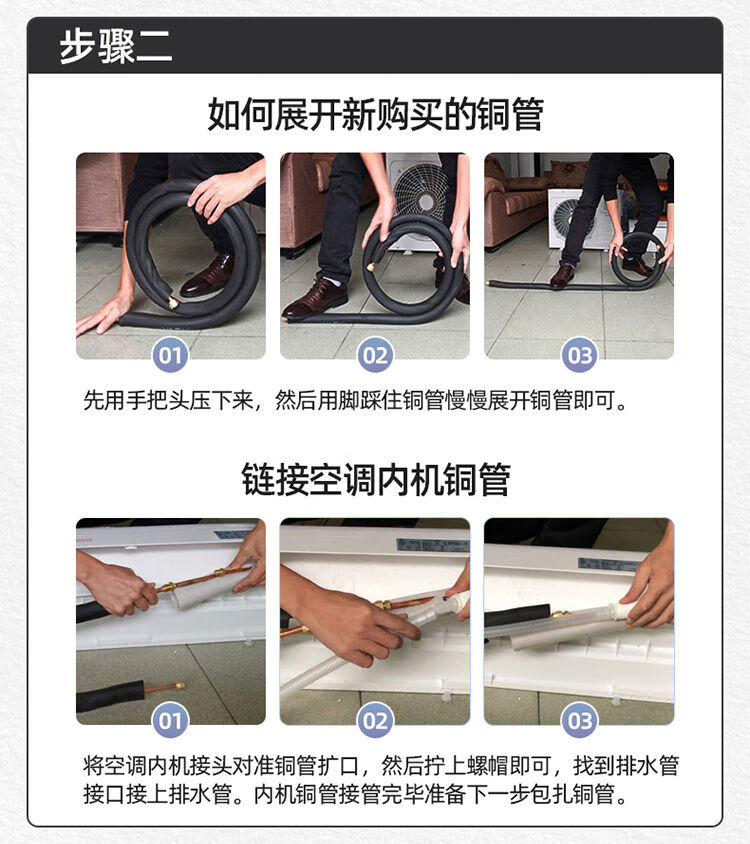 步骤二

如何展开新购买的铜管

01

02

03

先用手把头压下来，然后用脚踩住铜管慢慢展开铜管即可。

链接空调内机铜管

01

02

03

将空调内机接头对准铜管扩口，然后拧上螺帽即可，找到排水管接口接上排水管。内机铜管接管完毕准备下一步包扎铜管。