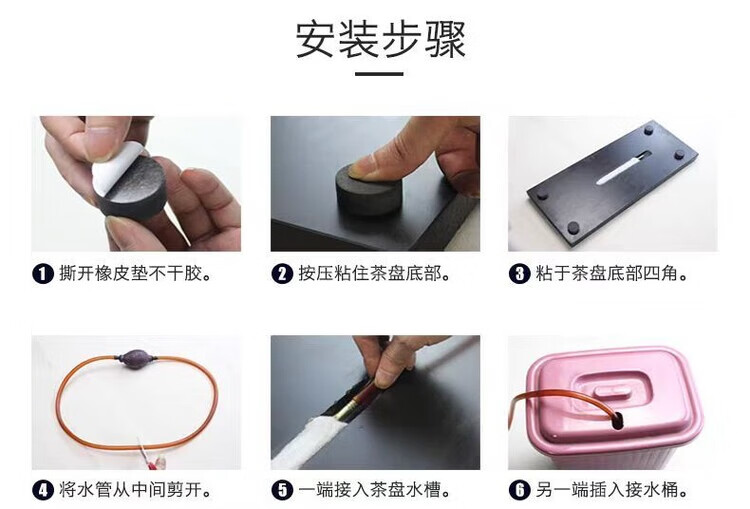 安装步骤

1 撕开橡皮垫不干胶。

2 按压粘住茶盘底部。

3 粘于茶盘底部四角。

4 将水管从中间剪开。

5 一端接入茶盘水槽。

6 另一端插入接水桶。