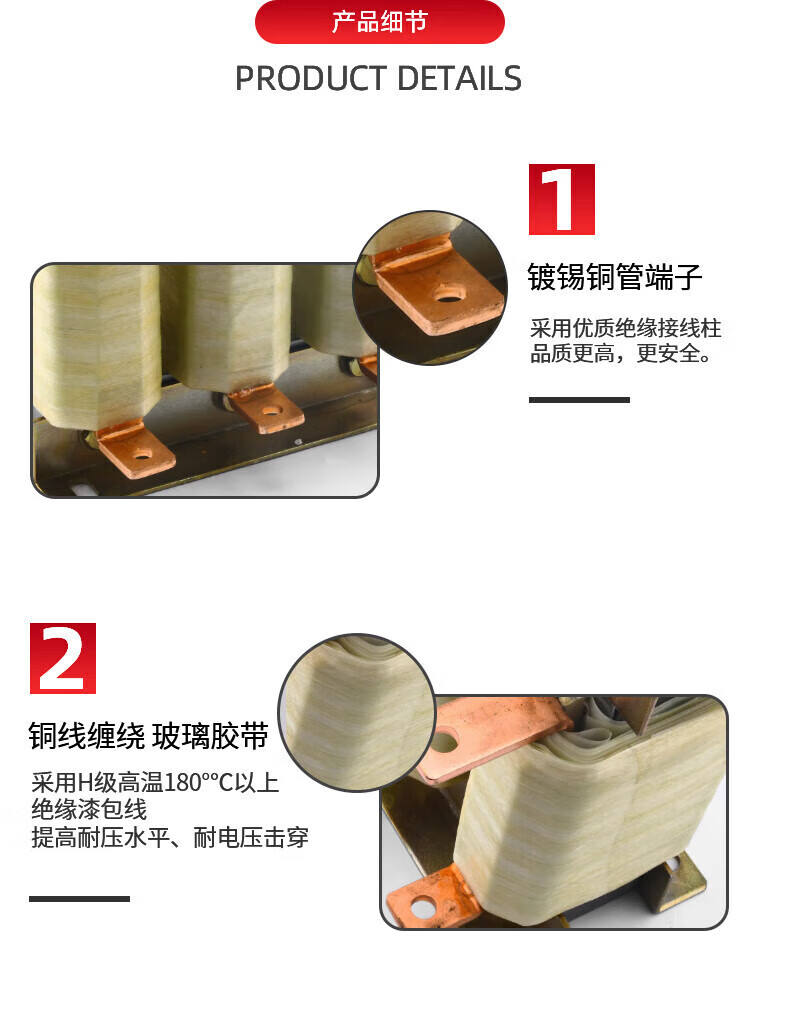 产品细节

PRODUCT DETAILS

1

镀锡铜管端子

采用优质绝缘接线柱
品质更高，更安全。

2

铜线缠绕 玻璃胶带

采用H级高温180°°C以上
绝缘漆包线
提高耐压水平、耐电压击穿