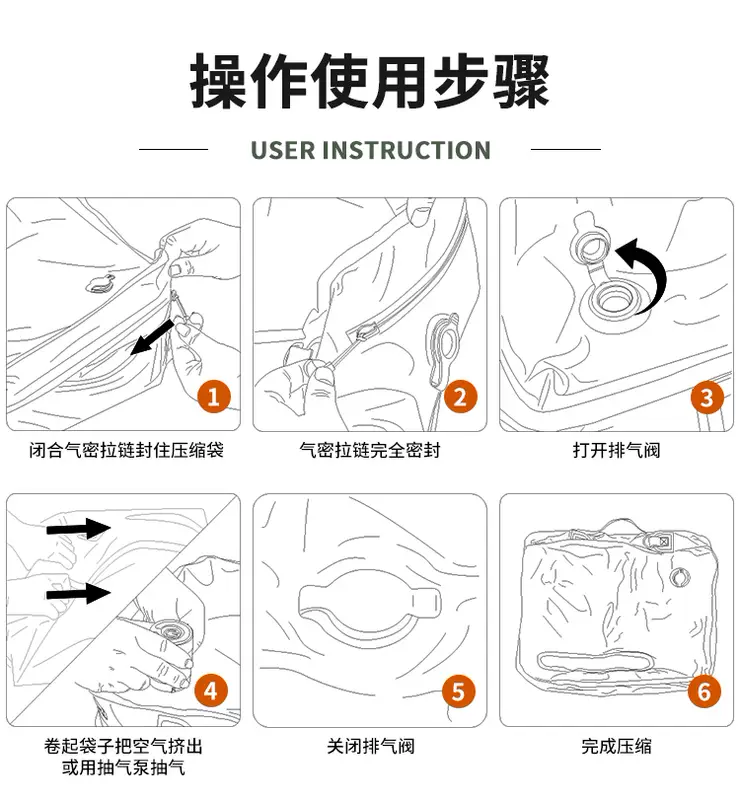 操作使用步骤

USER INSTRUCTION

1
闭合气密拉链封住压缩袋

2
气密拉链完全密封

3
打开排气阀

4
卷起袋子把空气挤出
或用抽气泵抽气

5
关闭排气阀

6
完成压缩