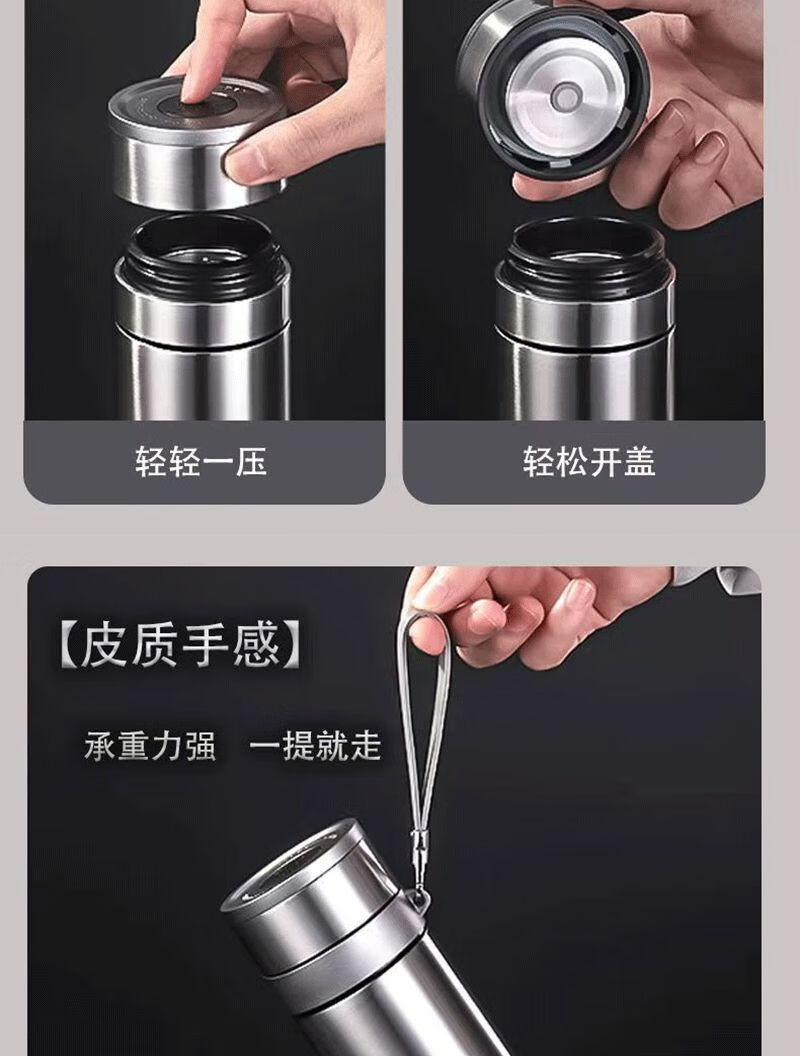 轻轻一压

轻松开盖

【皮质手感】

承重力强　一提就走