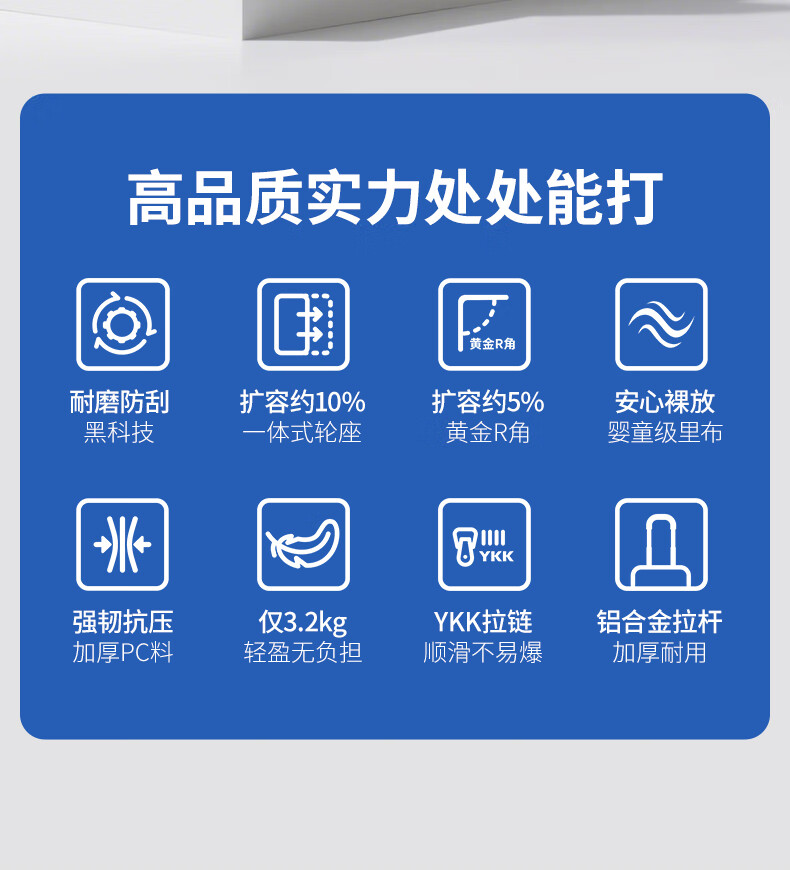 高品质实力处处能打

黄金R角

耐磨防刮
黑科技

扩容约10%
一体式轮座

扩容约5%
黄金R角

安心裸放
婴童级里布

YKK

强韧抗压
加厚PC料

仅3.2kg
轻盈无负担

YKK拉链
顺滑不易爆

铝合金拉杆
加厚耐用