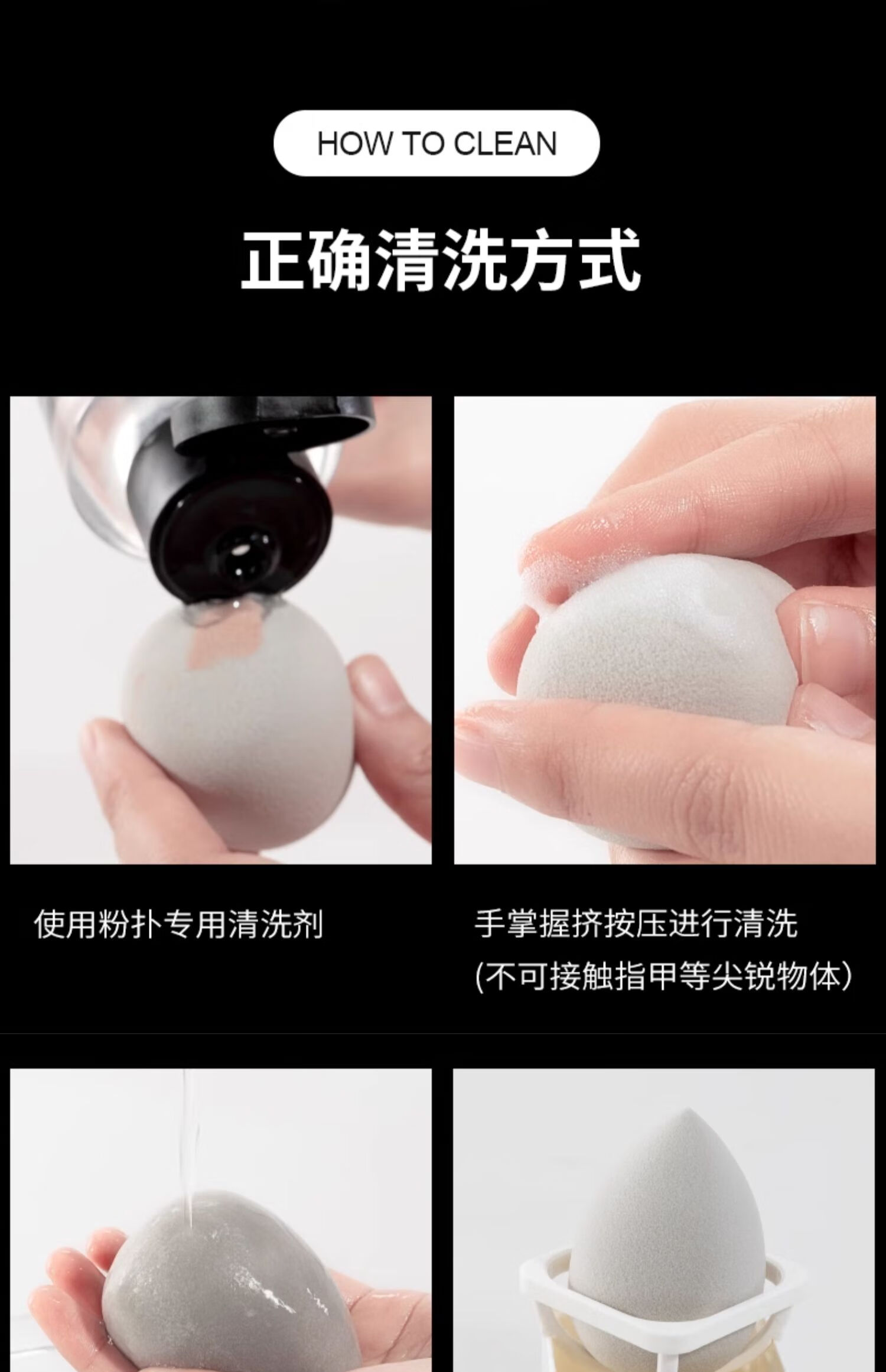 HOW TO CLEAN

正确清洗方式

使用粉扑专用清洗剂

手掌握挤按压进行清洗
(不可接触指甲等尖锐物体)